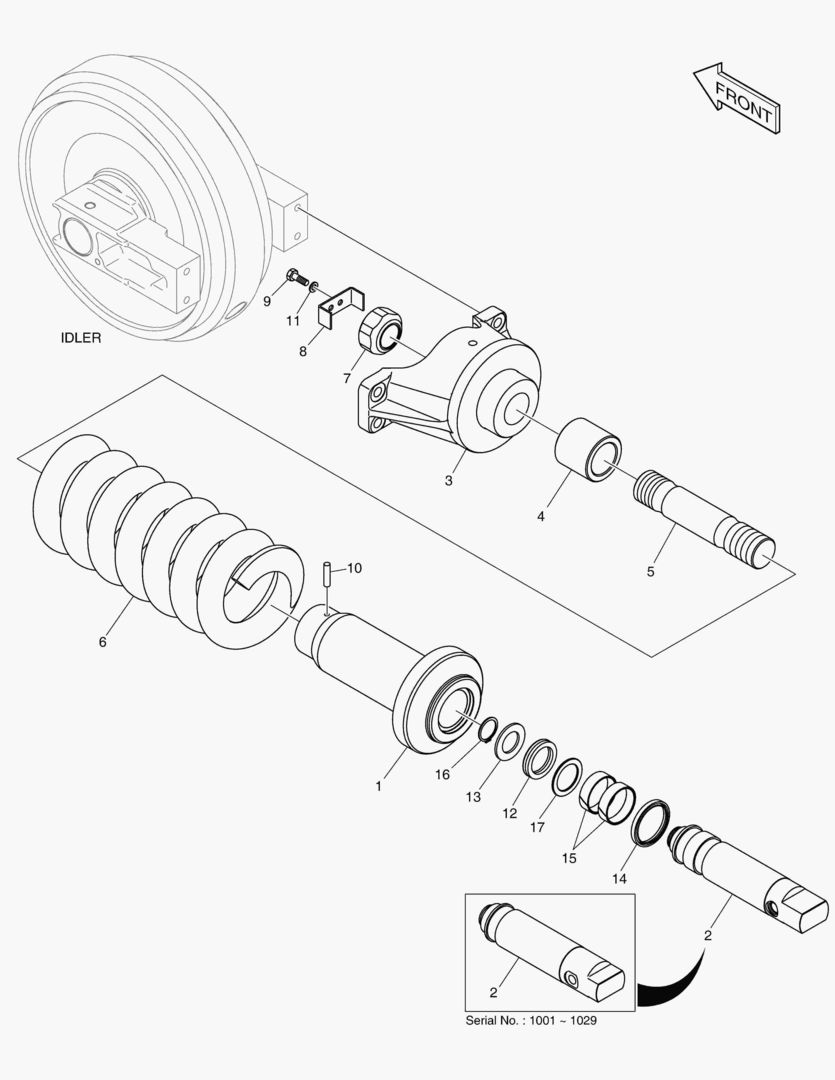 FRONT

IDLER

9
11
8
7
3
4
5
10
6
1
16
13
12
17
15
14
2
2

Serial No. : 1001 ~ 1029