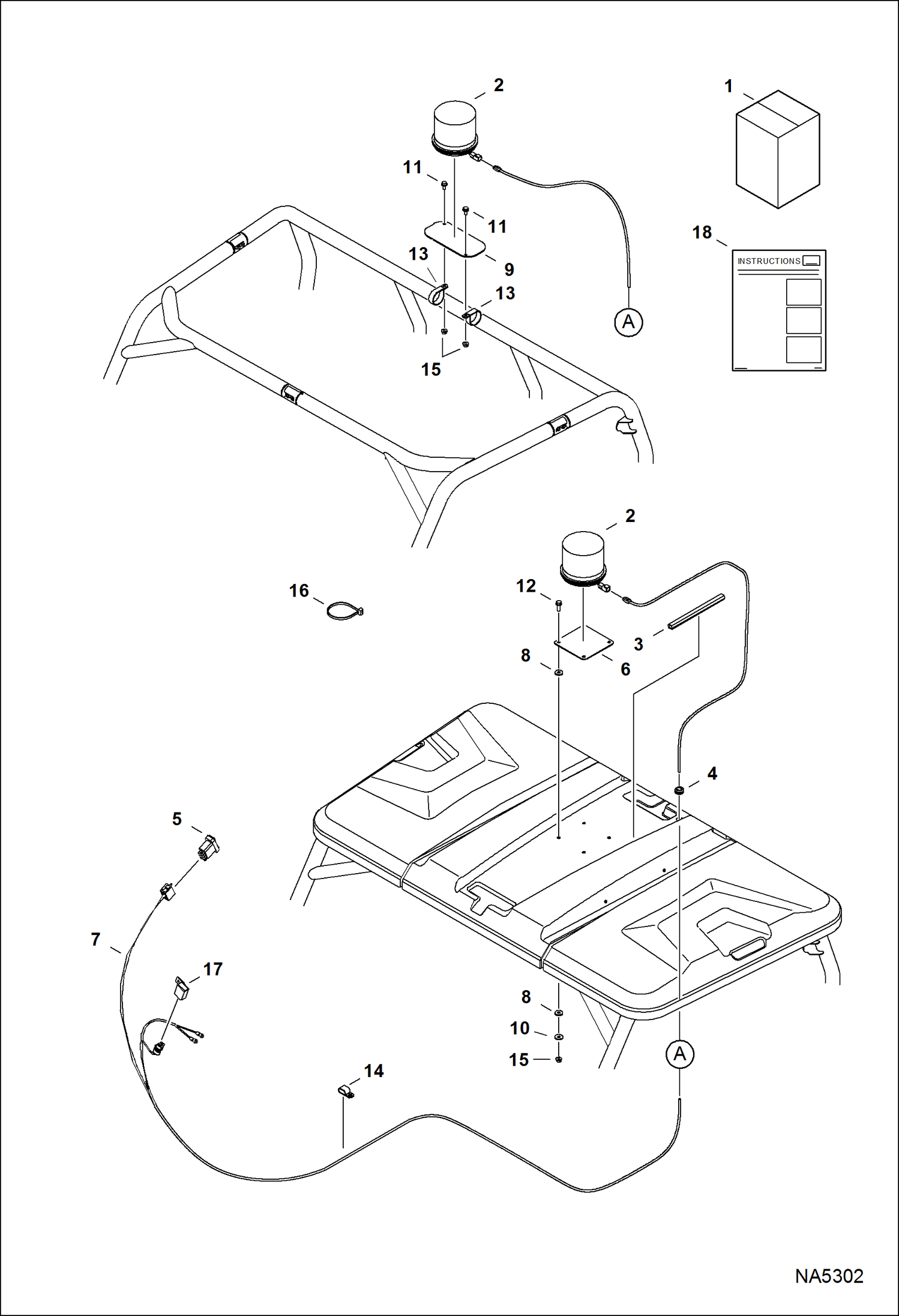 2
1
11
11
18
INSTRUCTIONS
13
9
13
A
15
2
16
12
3
8
6
4
5
7
17
8
10
15
A
14
NA5302