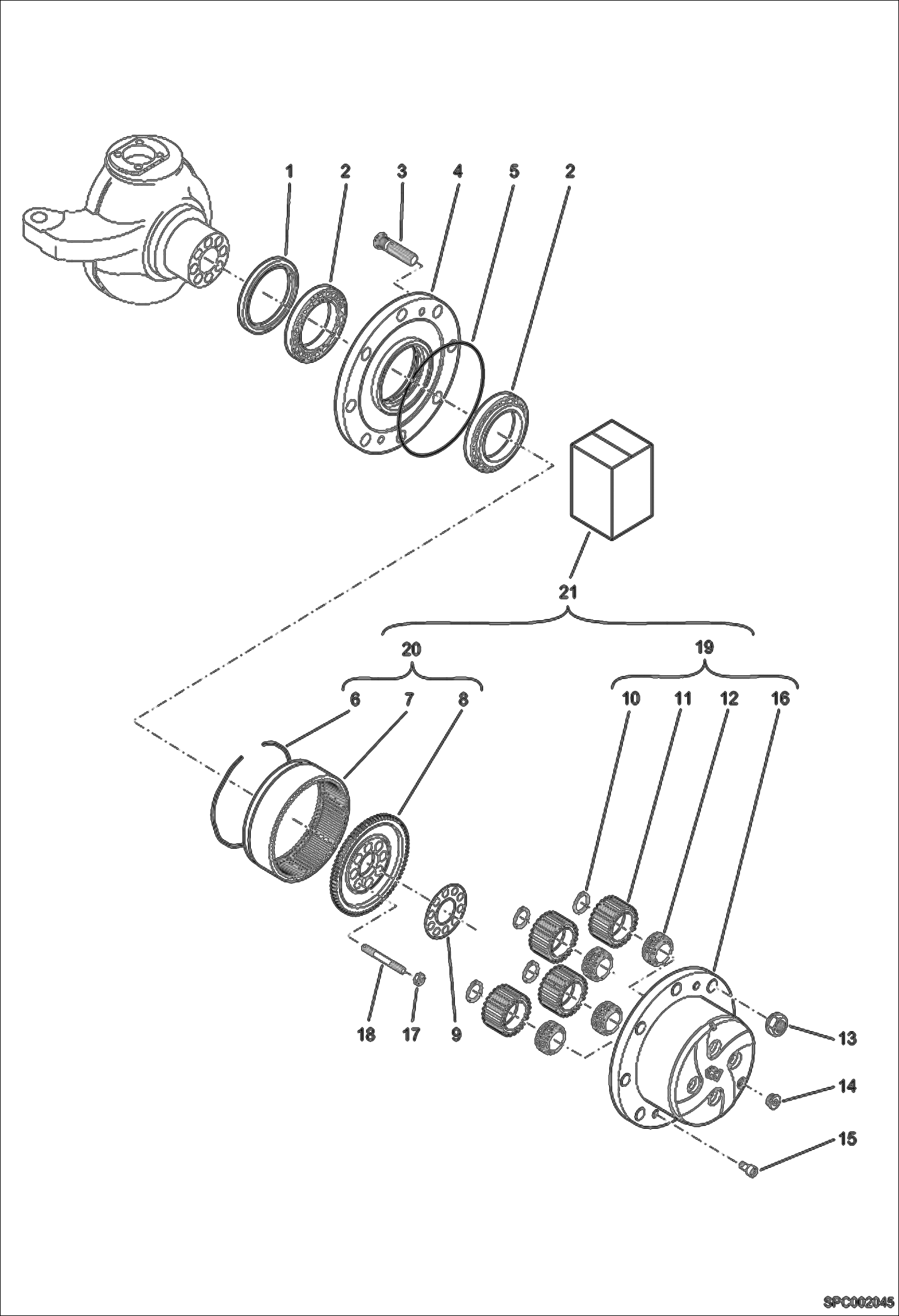 1 2 3 4 5 2

21

20 19

6 7 8 10 11 12 16

18 17 9

13

14

15

SPC002045