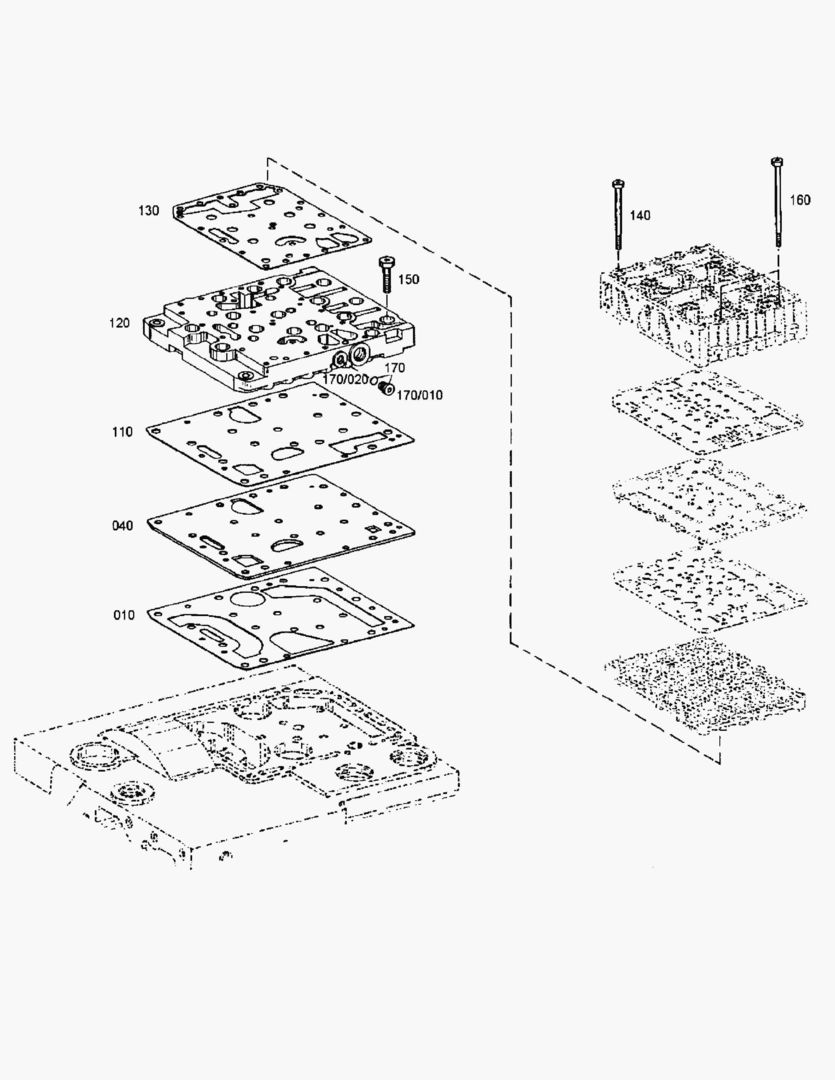 130
150
120
170
170/020
170/010
110
040
010
140
160