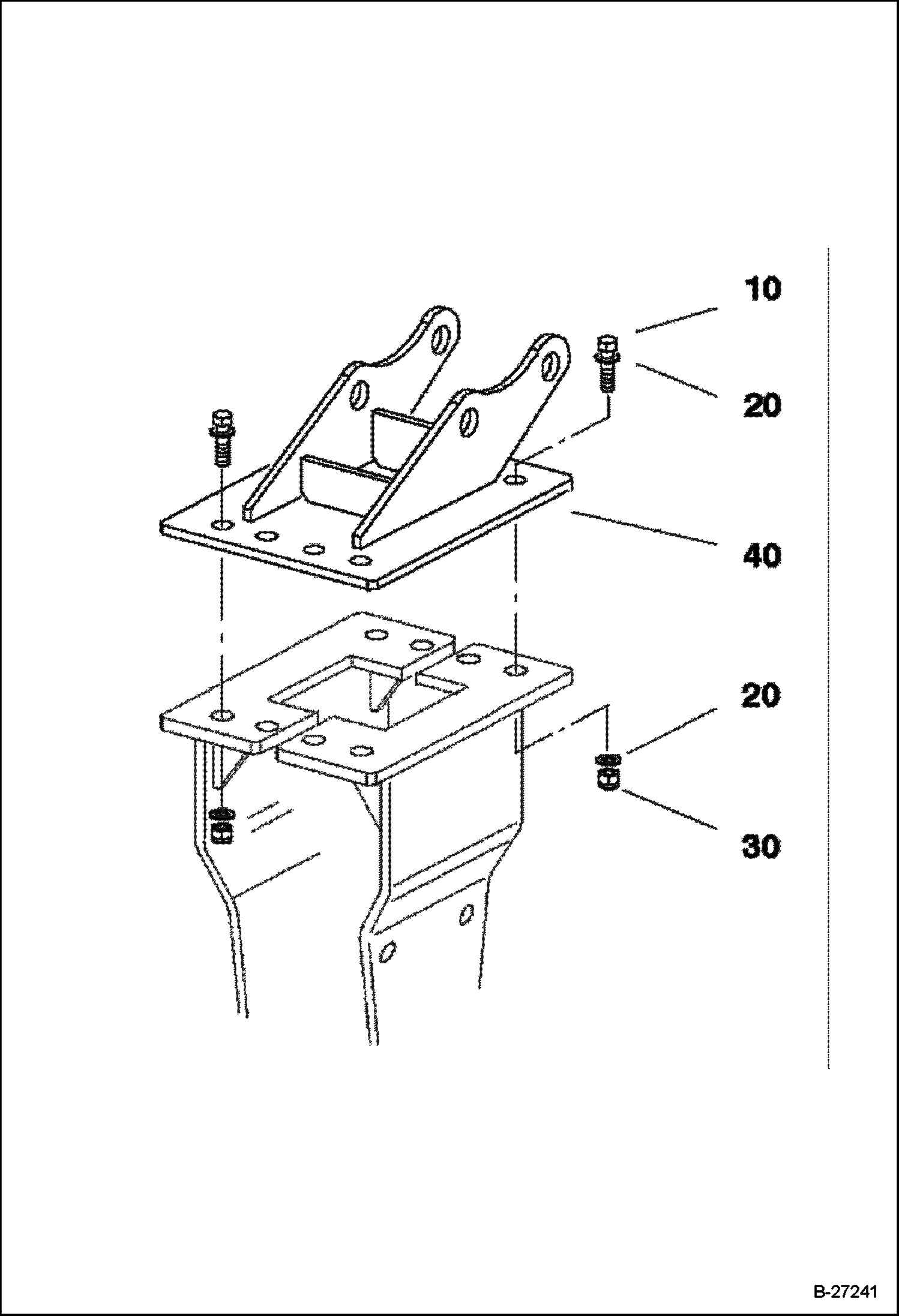 10
20
40
20
30
B-27241