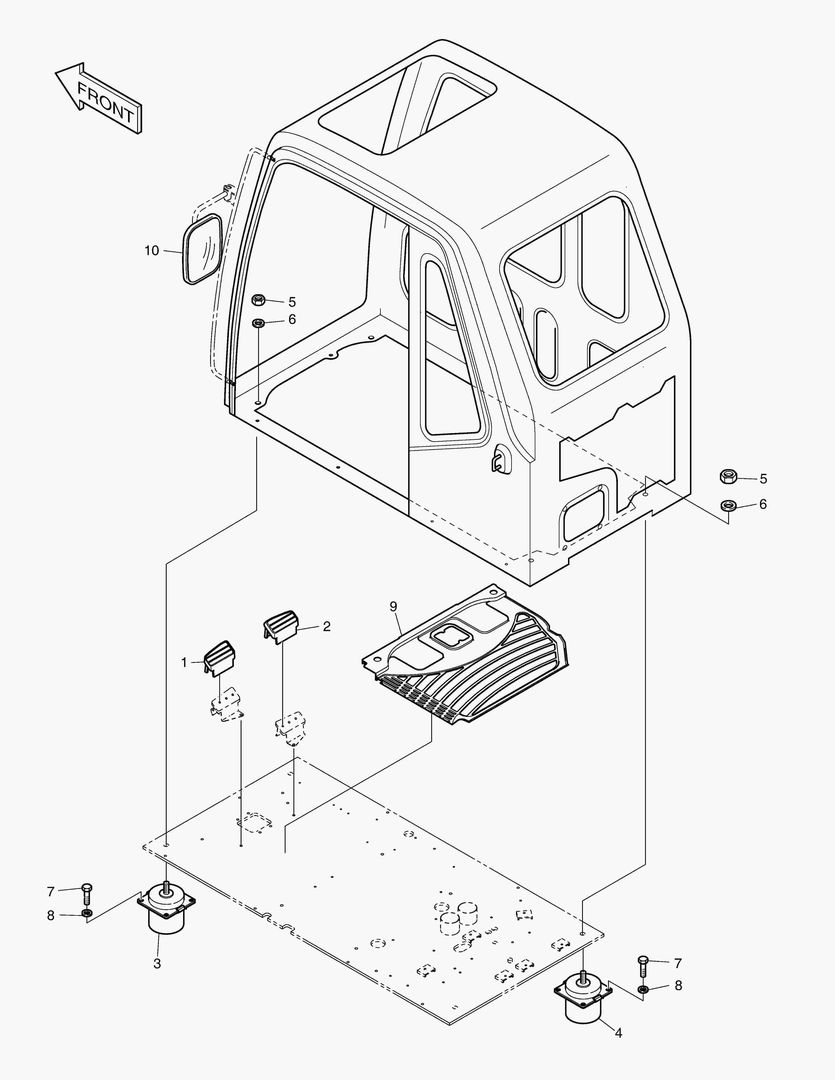 FRONT

10

5

6

5

6

9

2

1

7

8

3

7

8

4