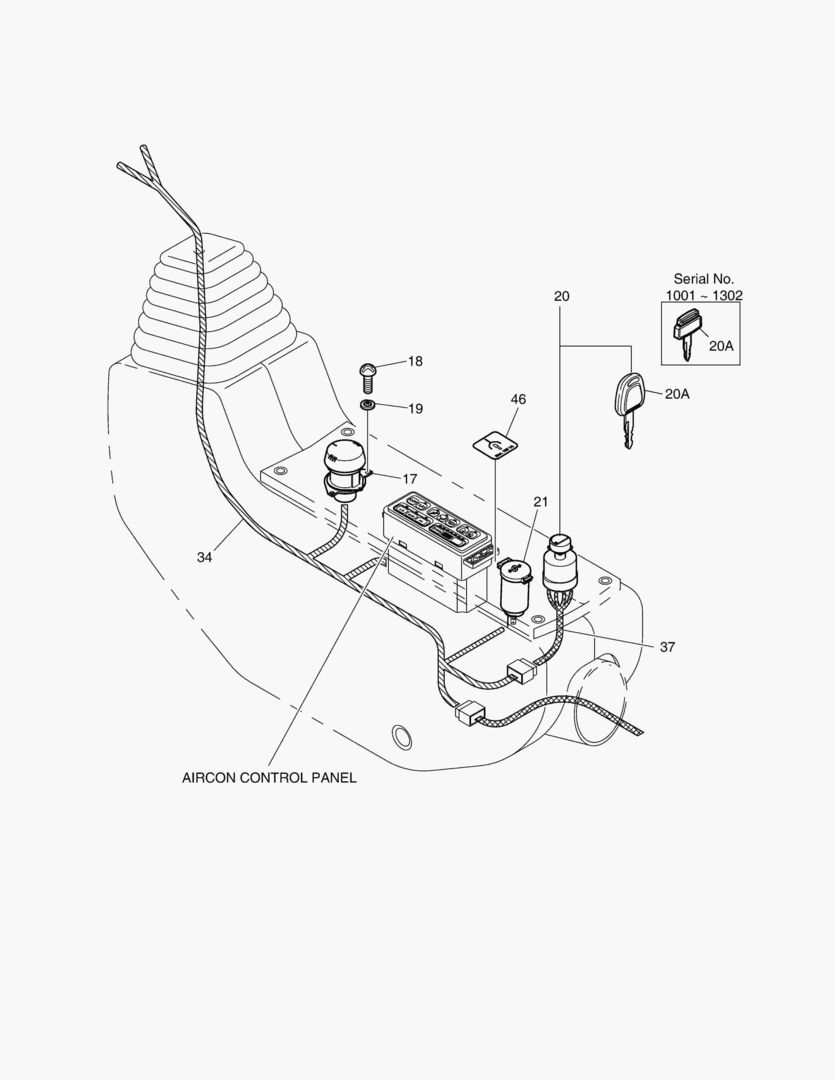 Serial No.
1001 ~ 1302

20

20A

20A

18

19

46

17

21

34

37

AIRCON CONTROL PANEL