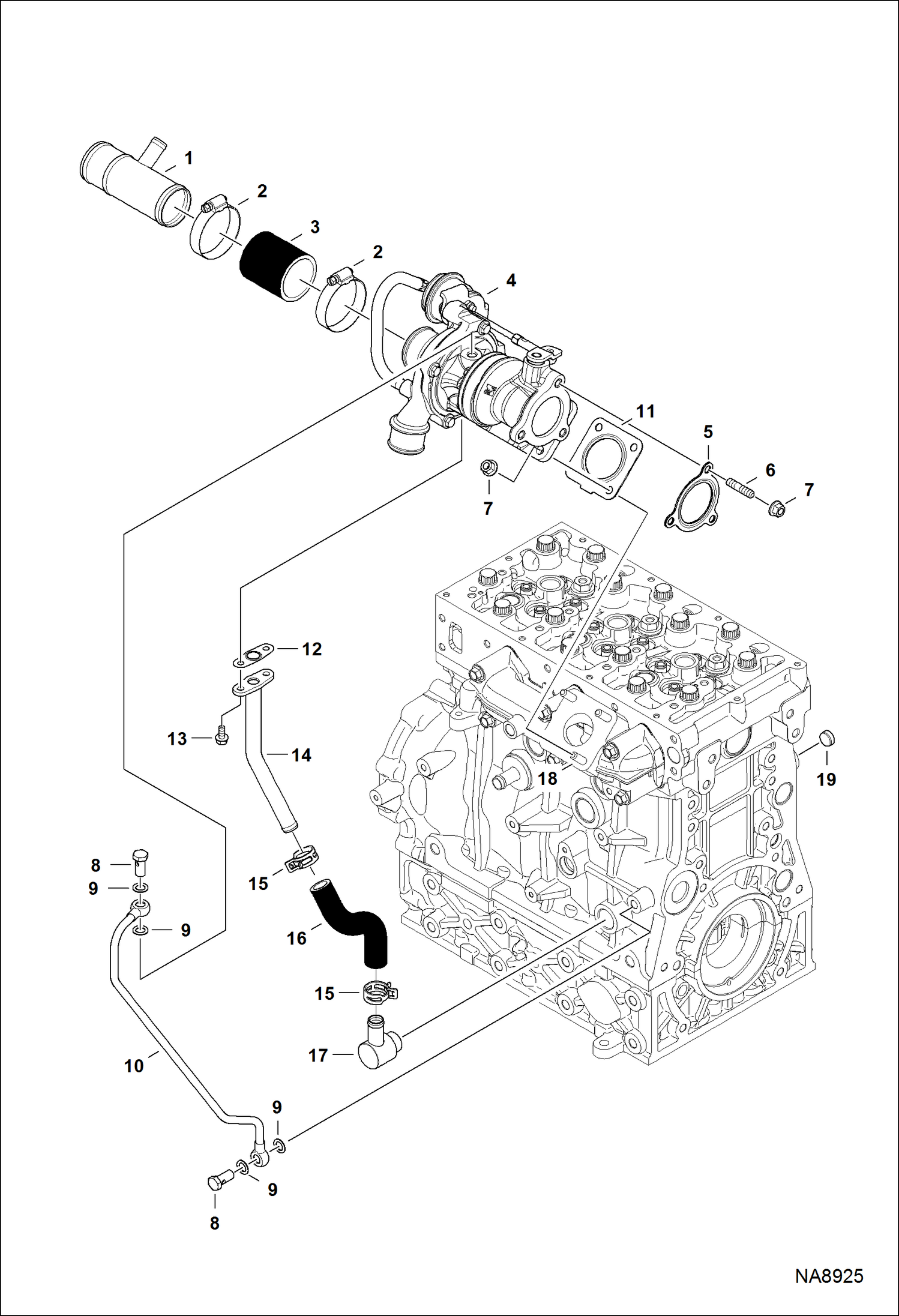 1
2
3
2
4
11
5
6
7
7
12
13
14
18
19
8
9
9
15
16
15
17
10
9
9
8
NA8925