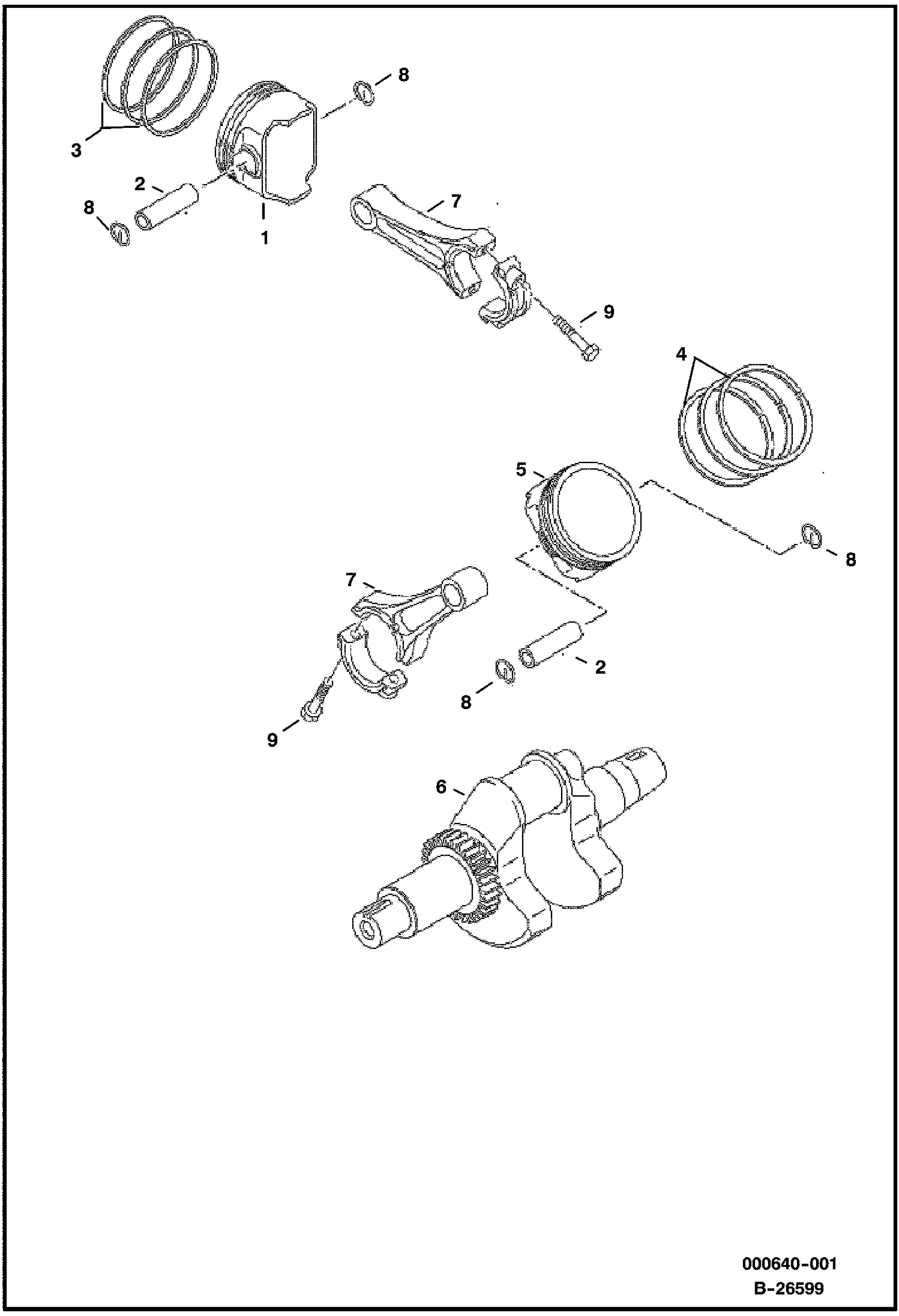 8
3
2
8
1
7
9
4
5
8
7
2
8
9
6
000640-001
B-26599