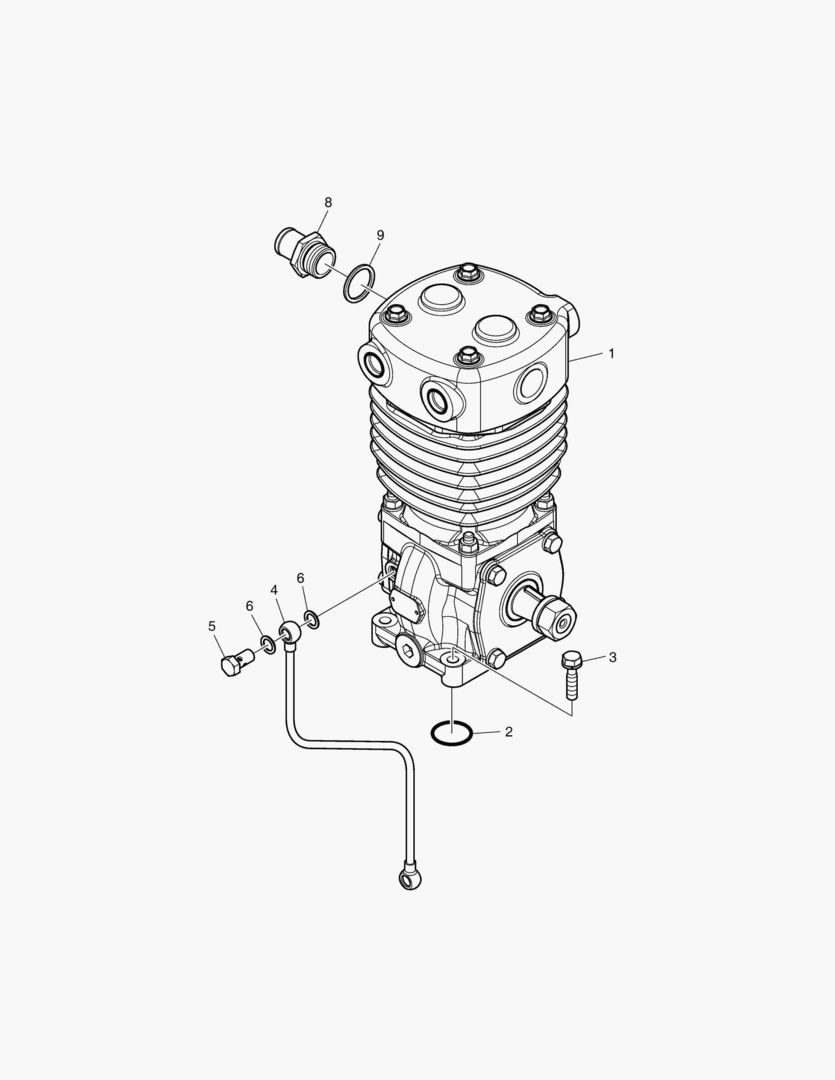 8
9
1
6
4
6
5
3
2