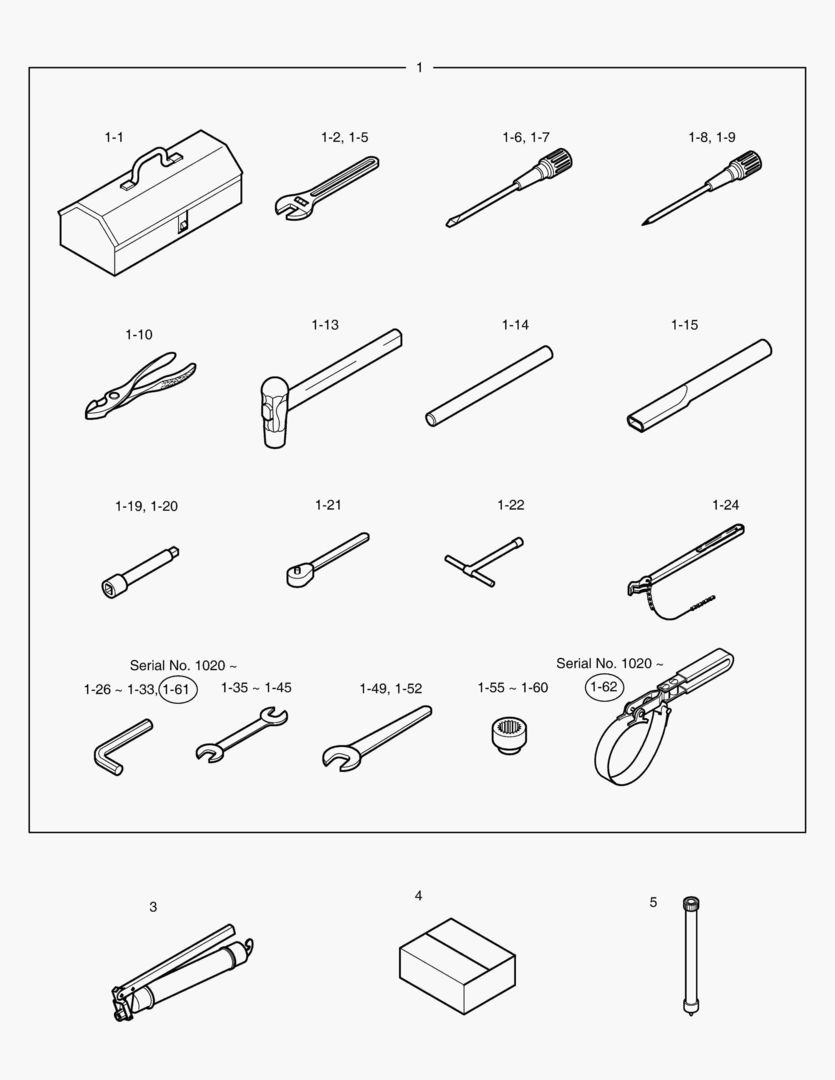 1

1-1

1-2, 1-5

1-6, 1-7

1-8, 1-9

1-10

1-13

1-14

1-15

1-19, 1-20

1-21

1-22

1-24

Serial No. 1020 ~

1-26 ~ 1-33, 1-61

1-35 ~ 1-45

1-49, 1-52

1-55 ~ 1-60

Serial No. 1020 ~

1-62

3

4

5