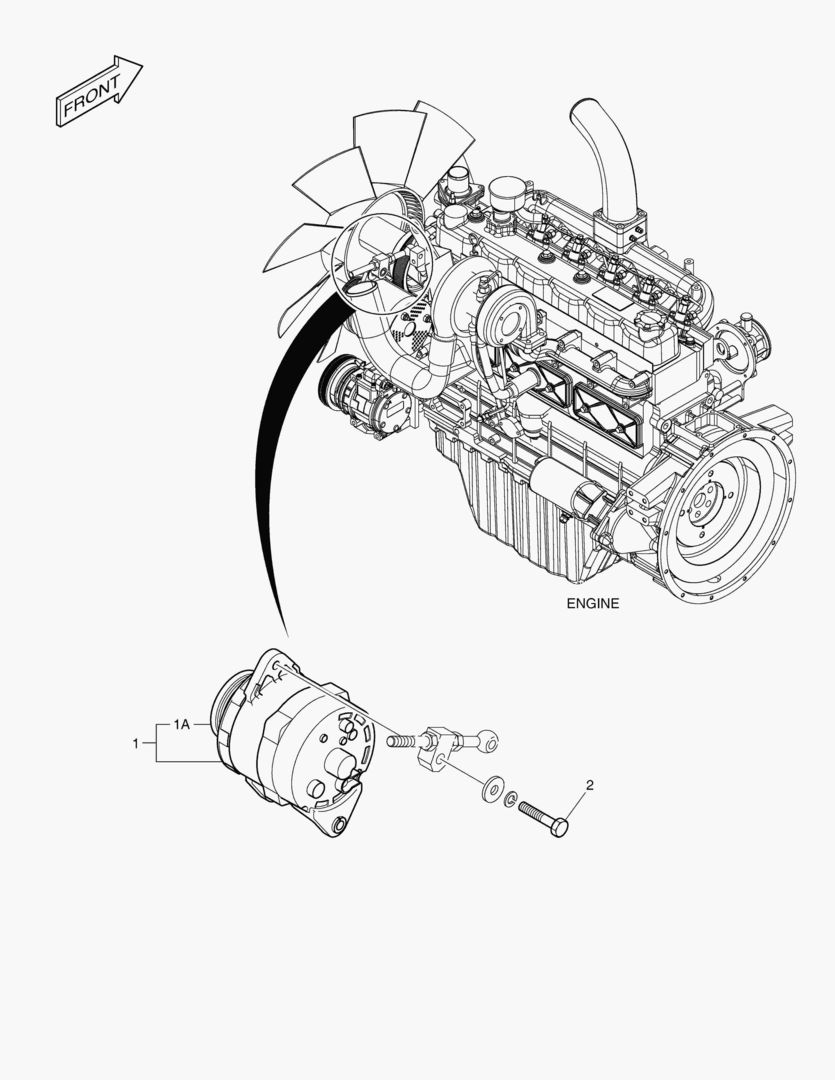 FRONT

ENGINE

1A
1
2