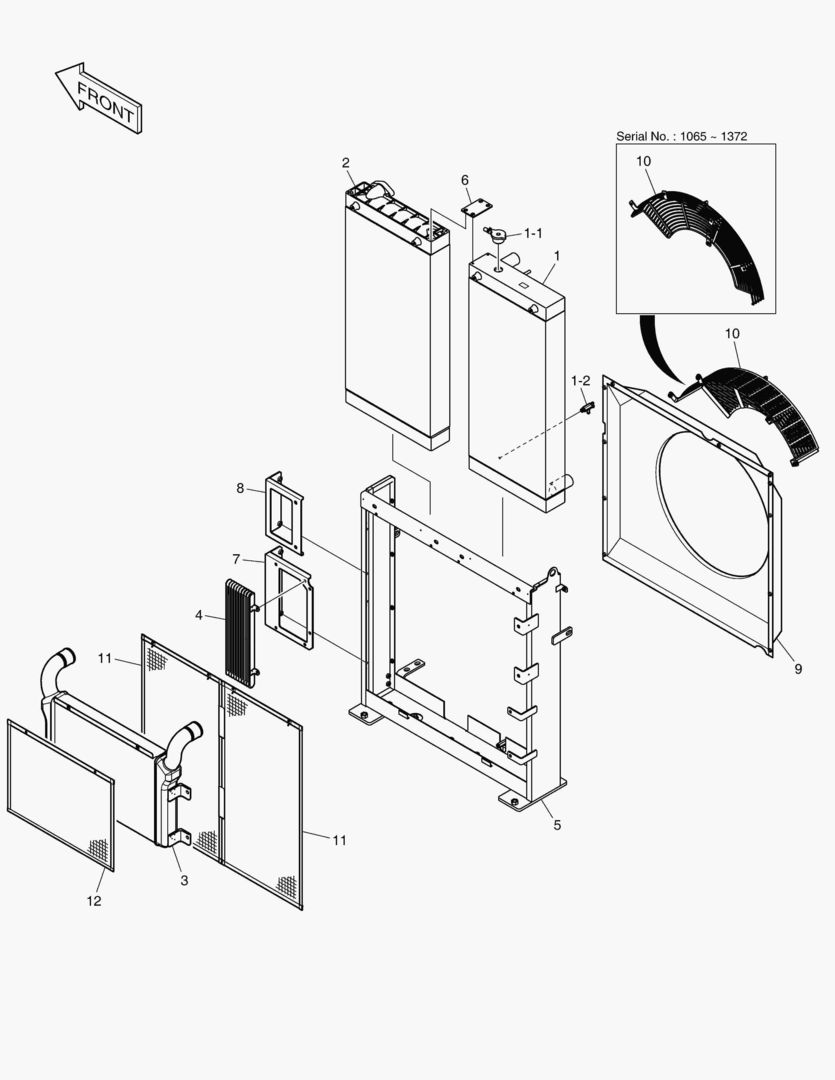 FRONT

Serial No. : 1065 ~ 1372

10

2

6

1-1

1

10

1-2

8

7

4

11

9

5

11

3

12