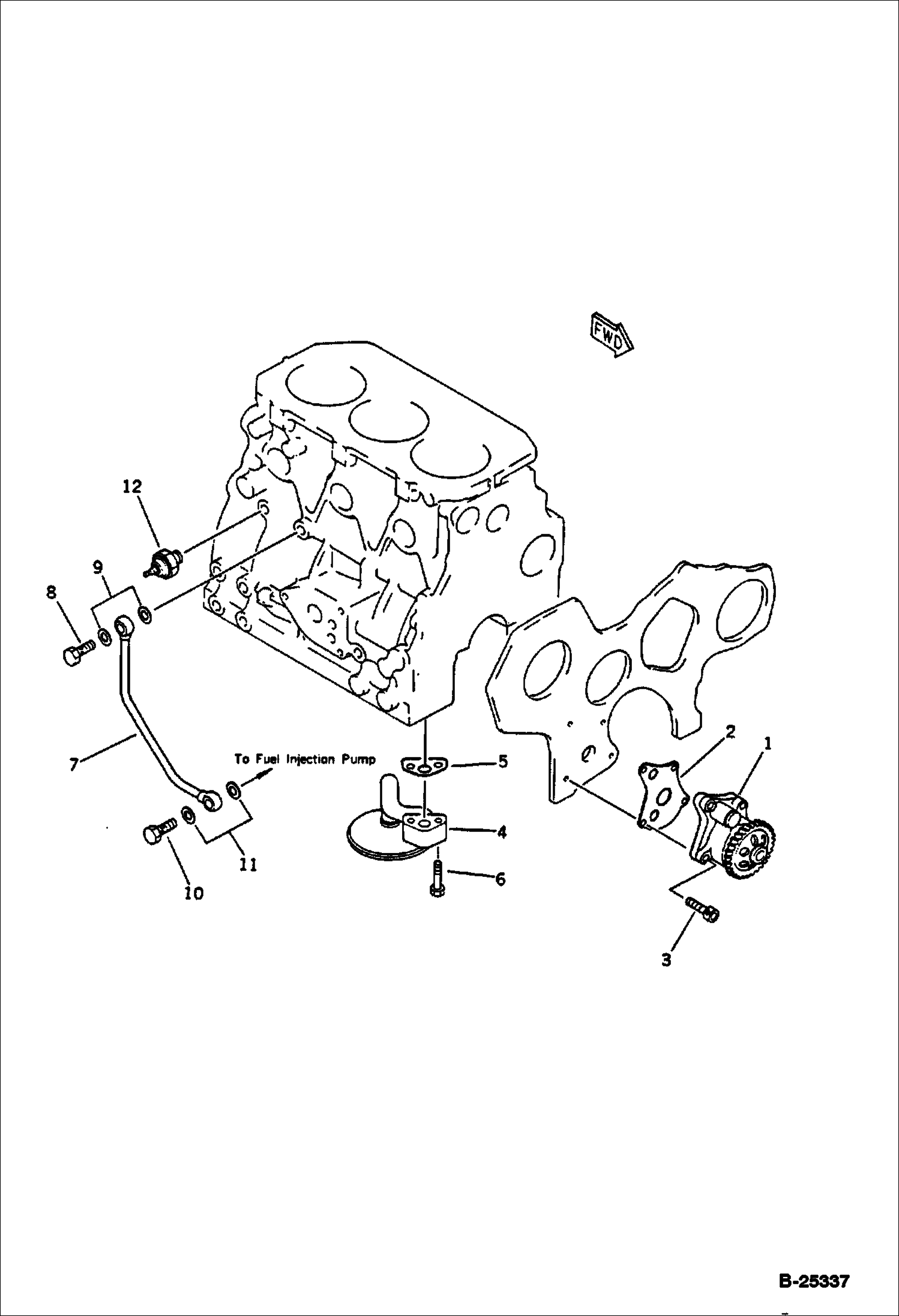 FWD

12

9

8

7

To Fuel Injection Pump

5

2

1

4

6

11

10

3

B-25337