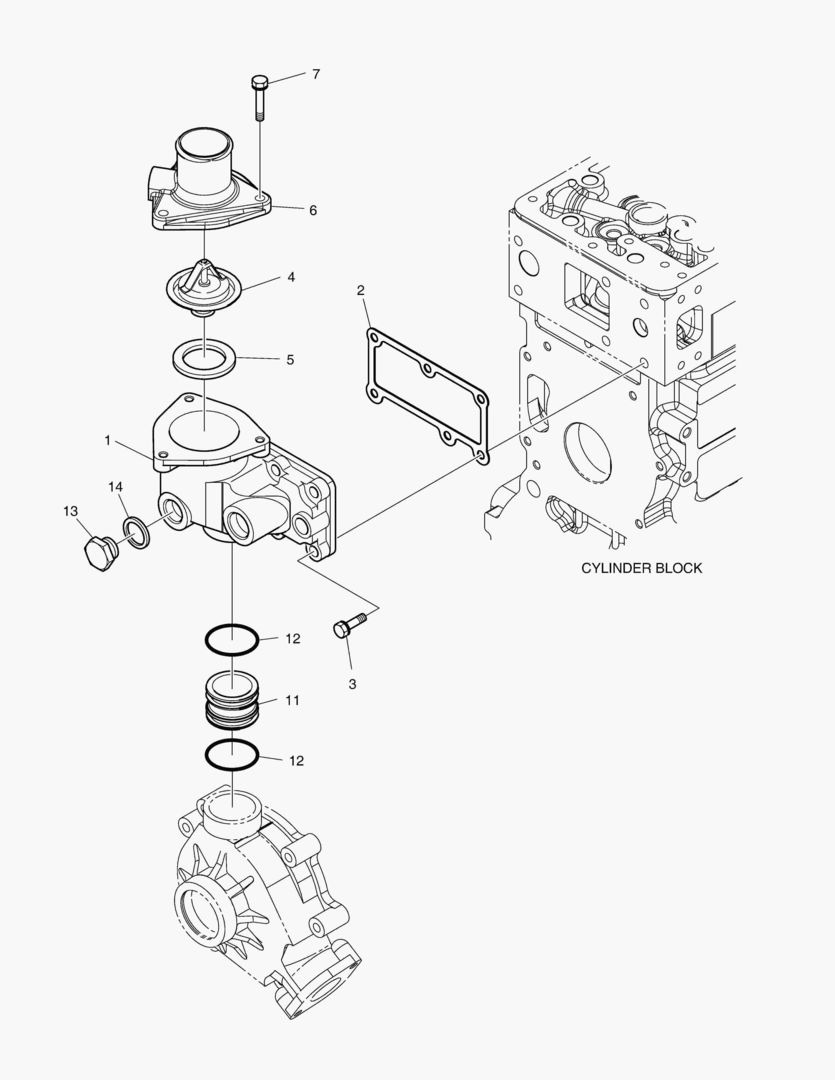 7
6
4
2
5
1
14
13
CYLINDER BLOCK
12
3
11
12