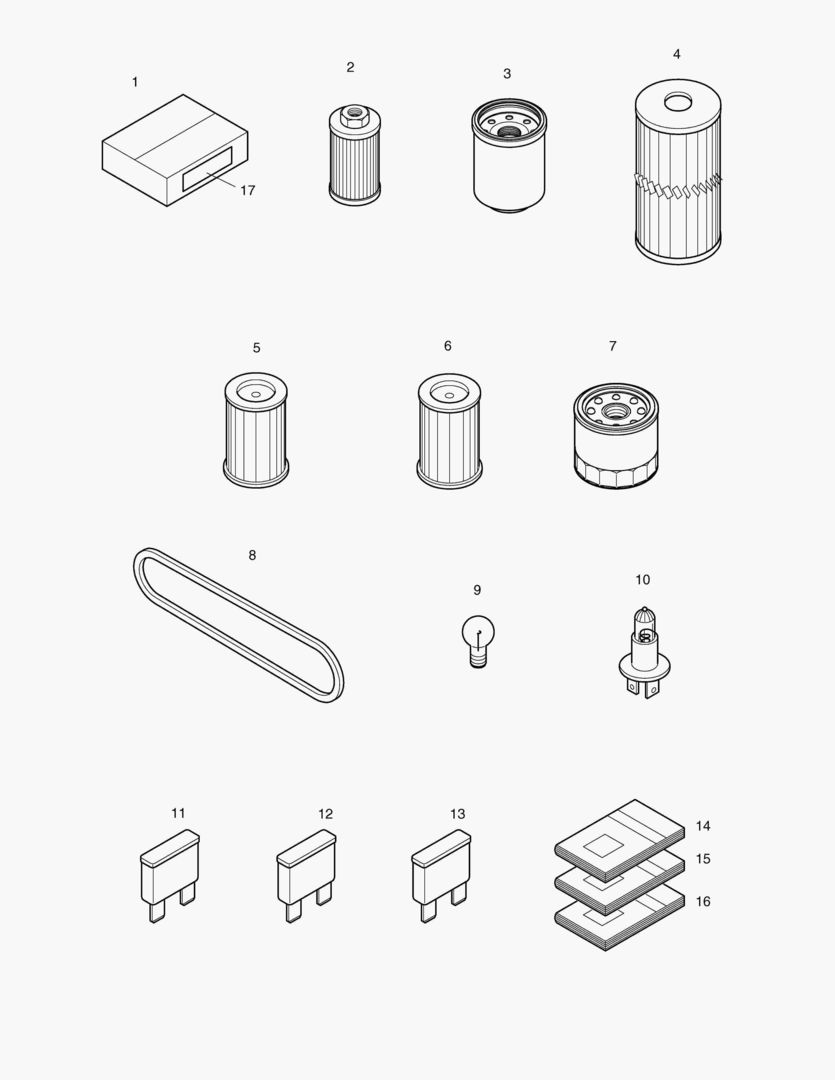 1
17
2
3
4
5
6
7
8
9
10
11
12
13
14
15
16