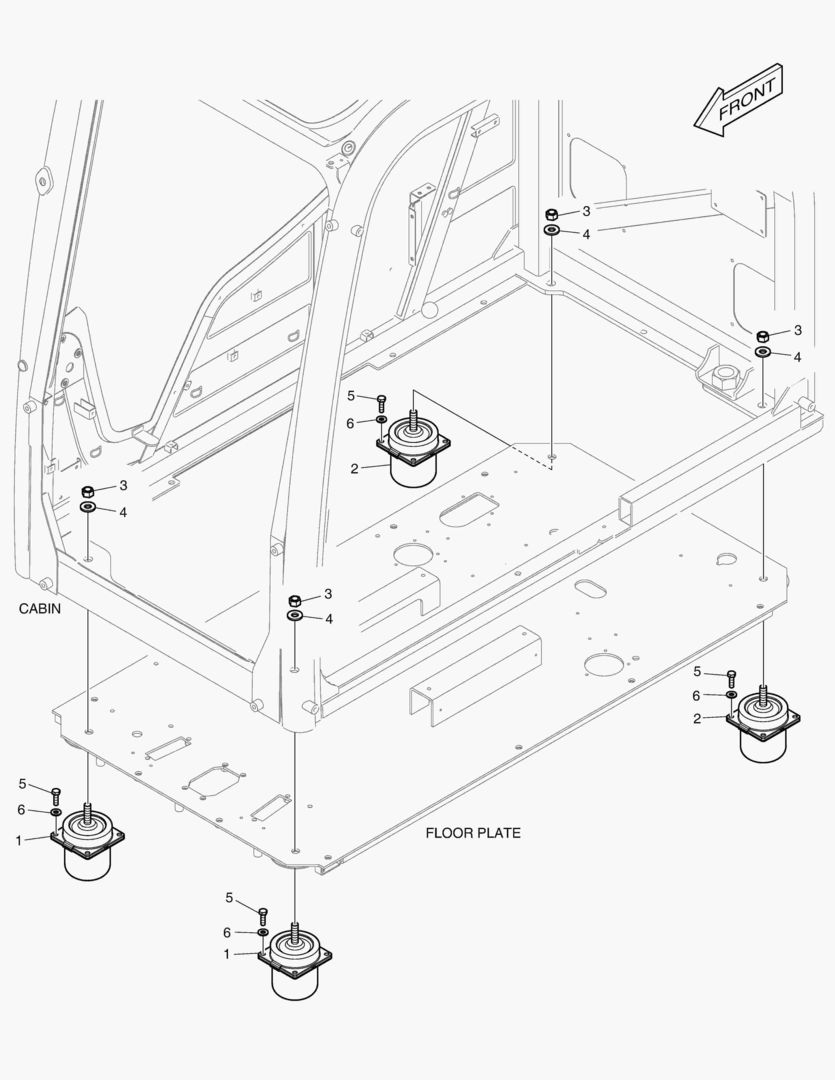 FRONT

3
4
3
4
5
6
2
3
4
3
4
CABIN
5
6
2
5
6
1
FLOOR PLATE
5
6
1