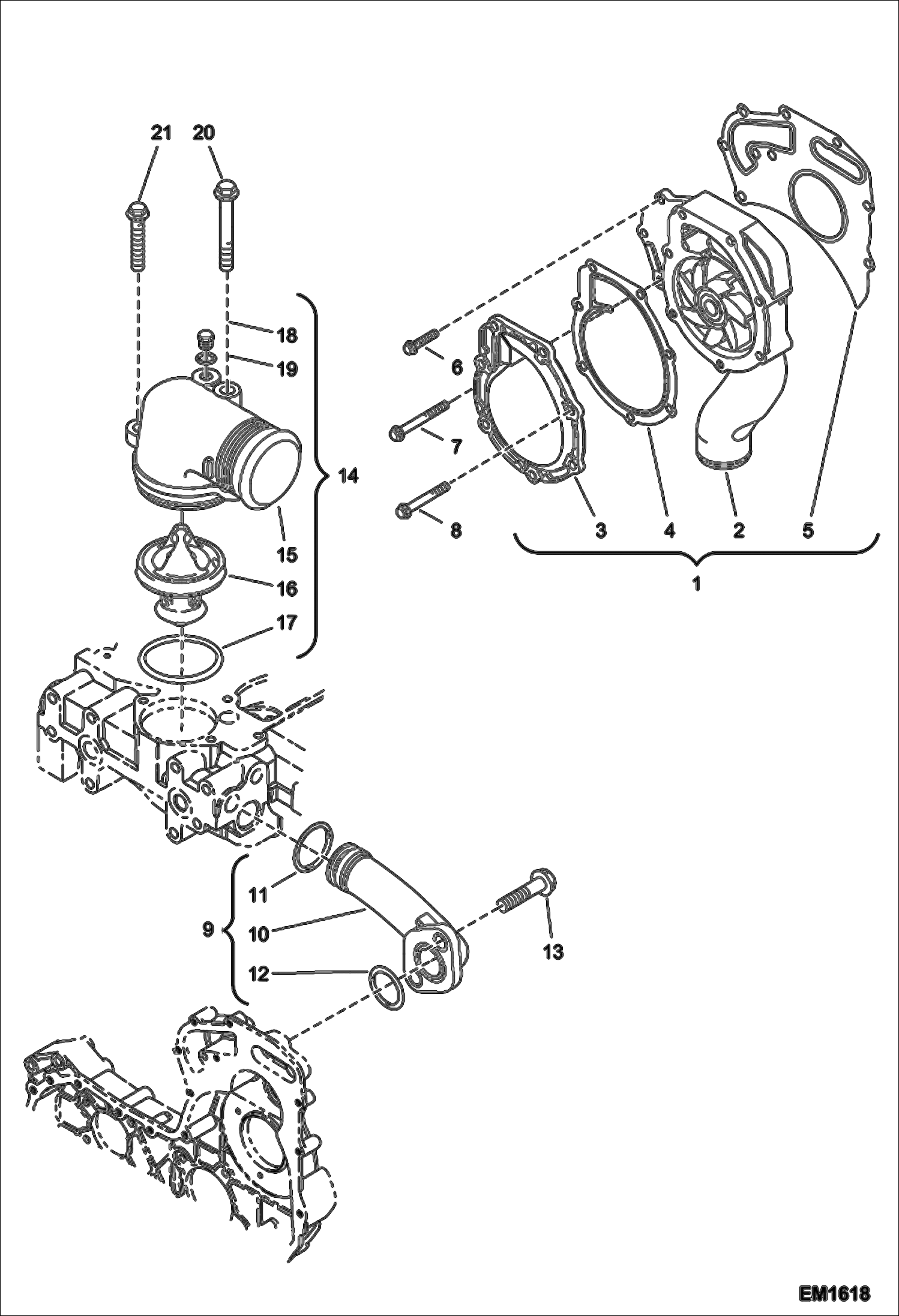 21
20
18
19
14
15
16
17
6
7
8
3
4
2
5
1
11
9
10
12
13
EM1618