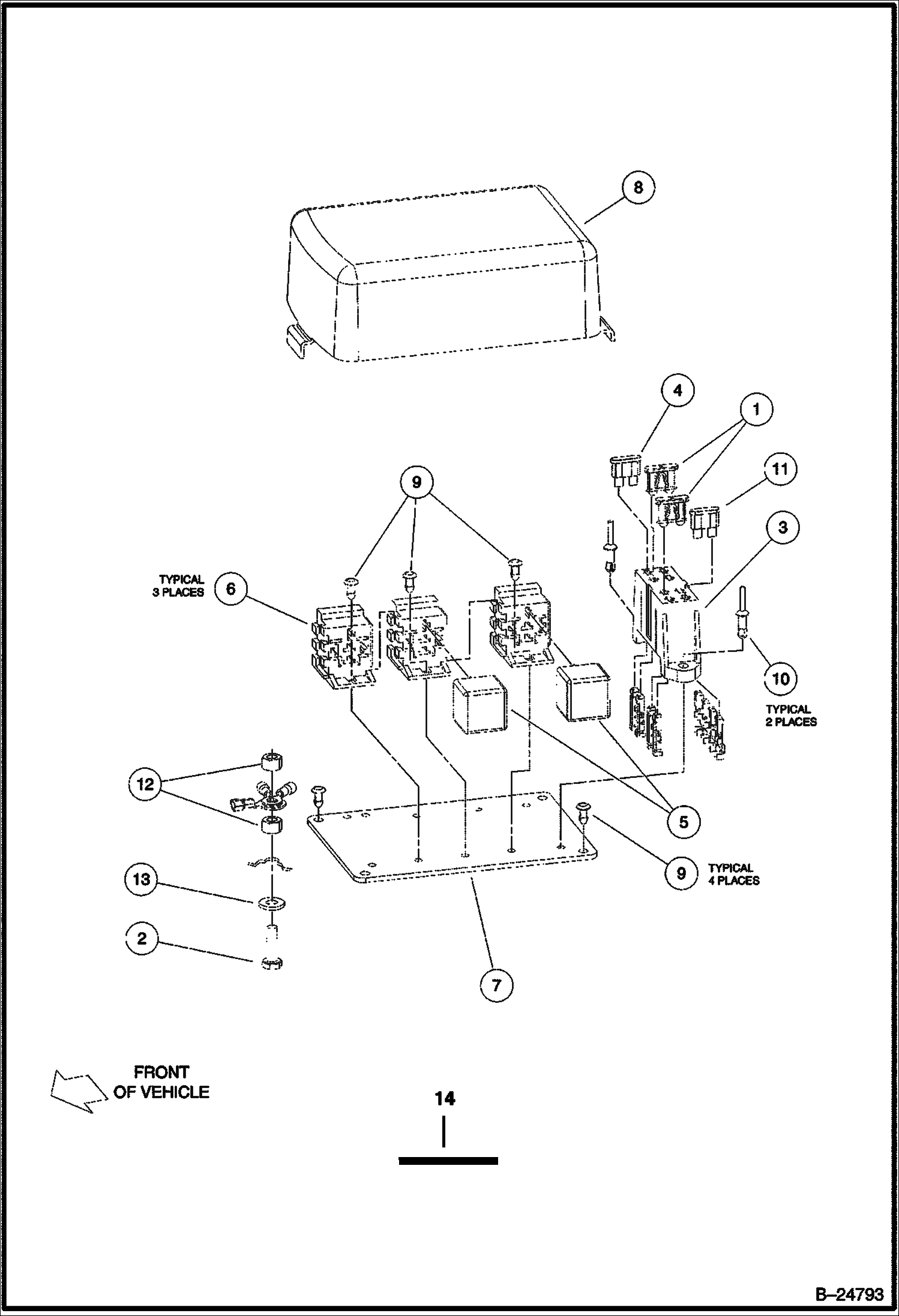 8

4

1

11

9

3

TYPICAL
3 PLACES

6

10

TYPICAL
2 PLACES

12

5

9

TYPICAL
4 PLACES

13

2

7

FRONT
OF VEHICLE

14

B–24793