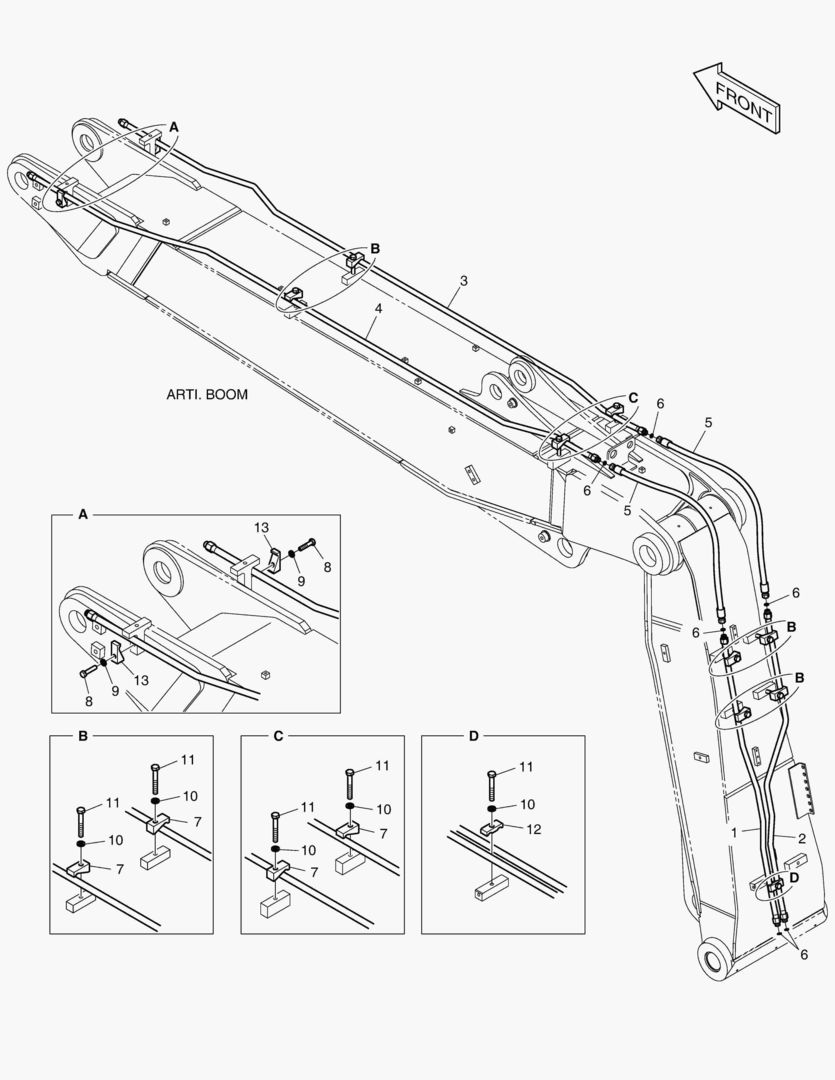 FRONT

A

B

3

4

ARTI. BOOM

C

6

5

6

5

6

6

B

B

1

2

D

6

A

13

9

8

8

9

13

B

11

10

7

11

10

7

C

11

10

7

11

10

7

D

11

10

12