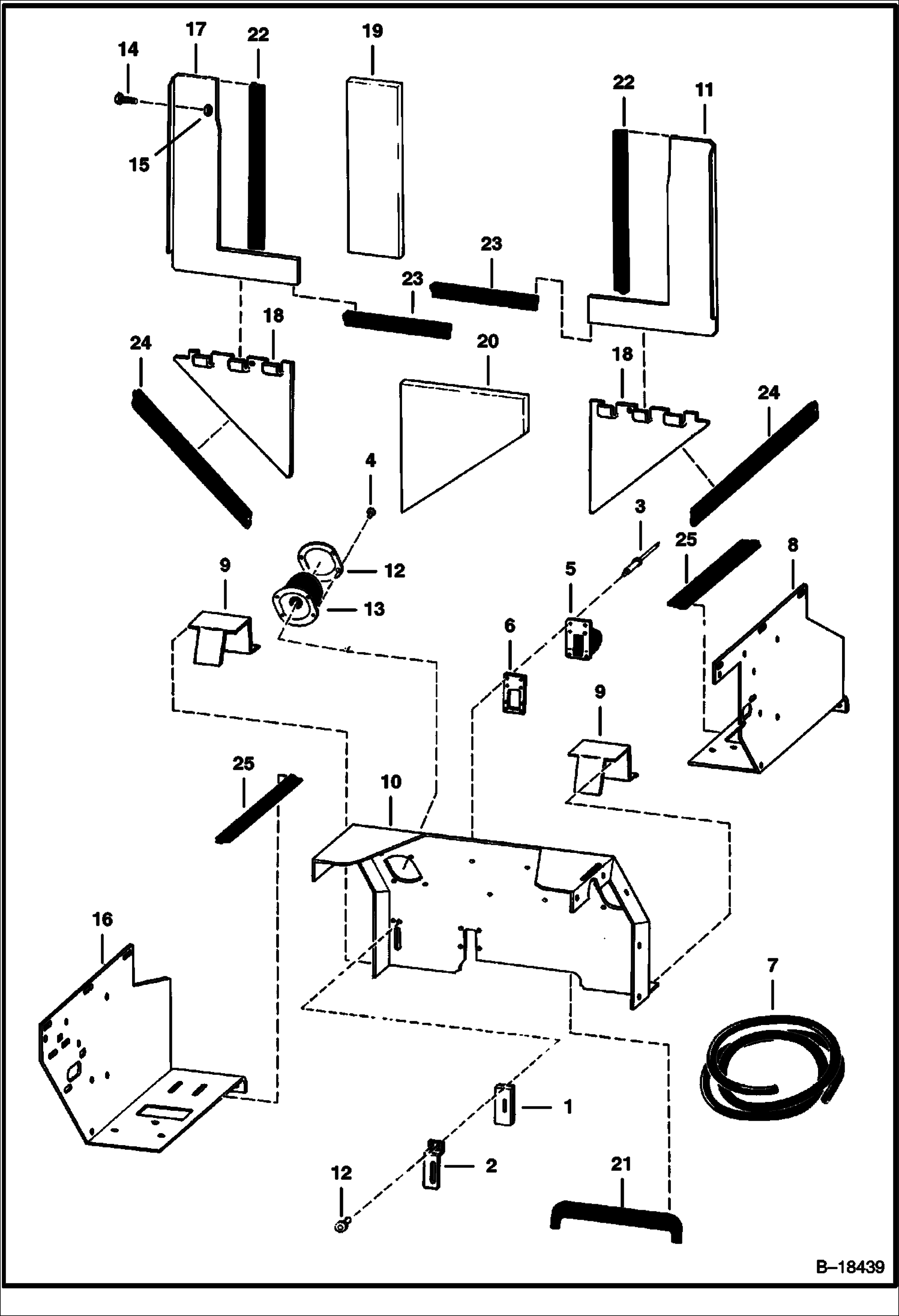 14
17
22
19
22
11
15
23
23
18
24
20
18
24
4
3
25
8
9
12
13
5
6
9
25
10
16
7
1
2
12
21
B–18439