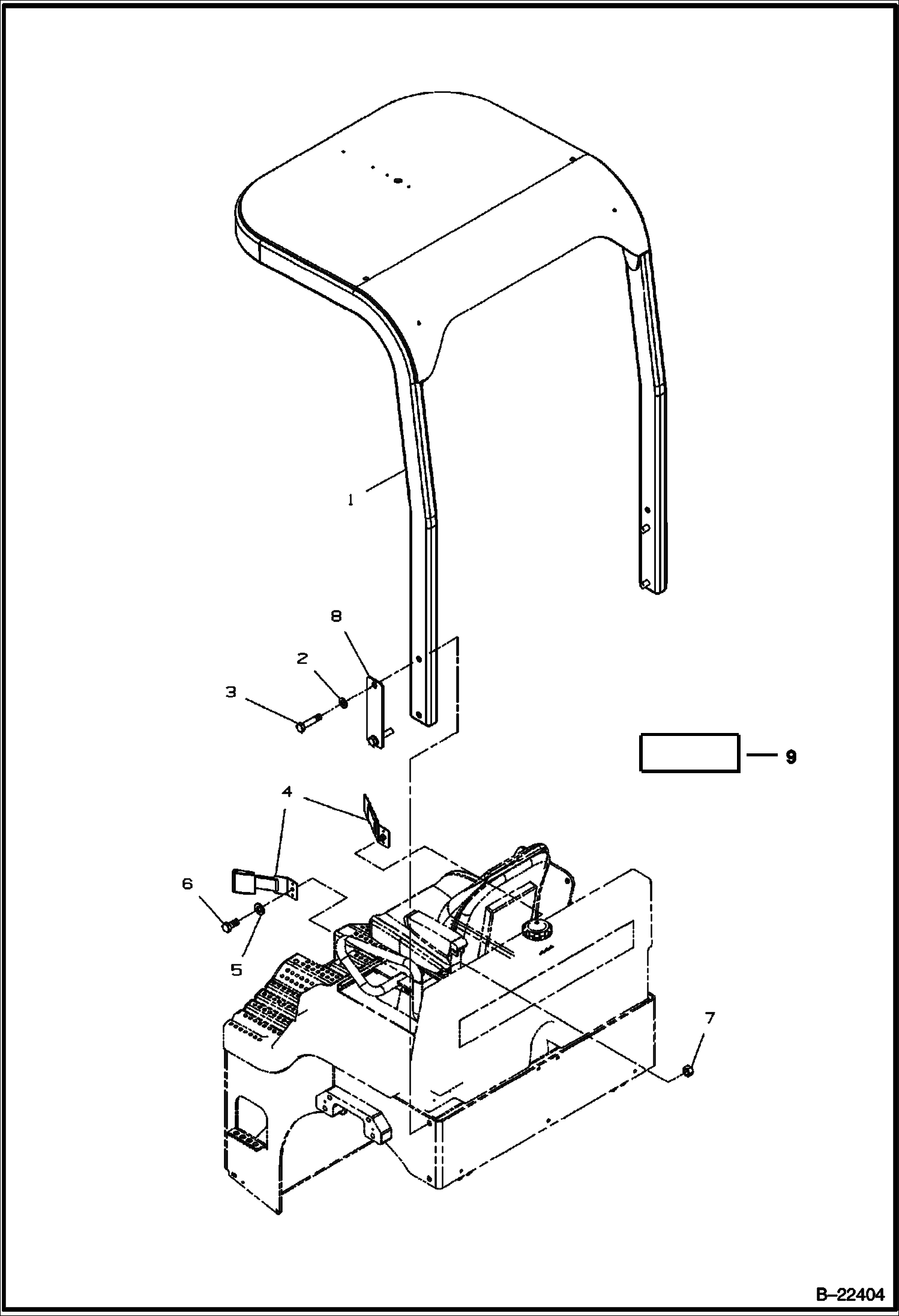 1

8

2

3

9

4

4

6

5

7

B–22404