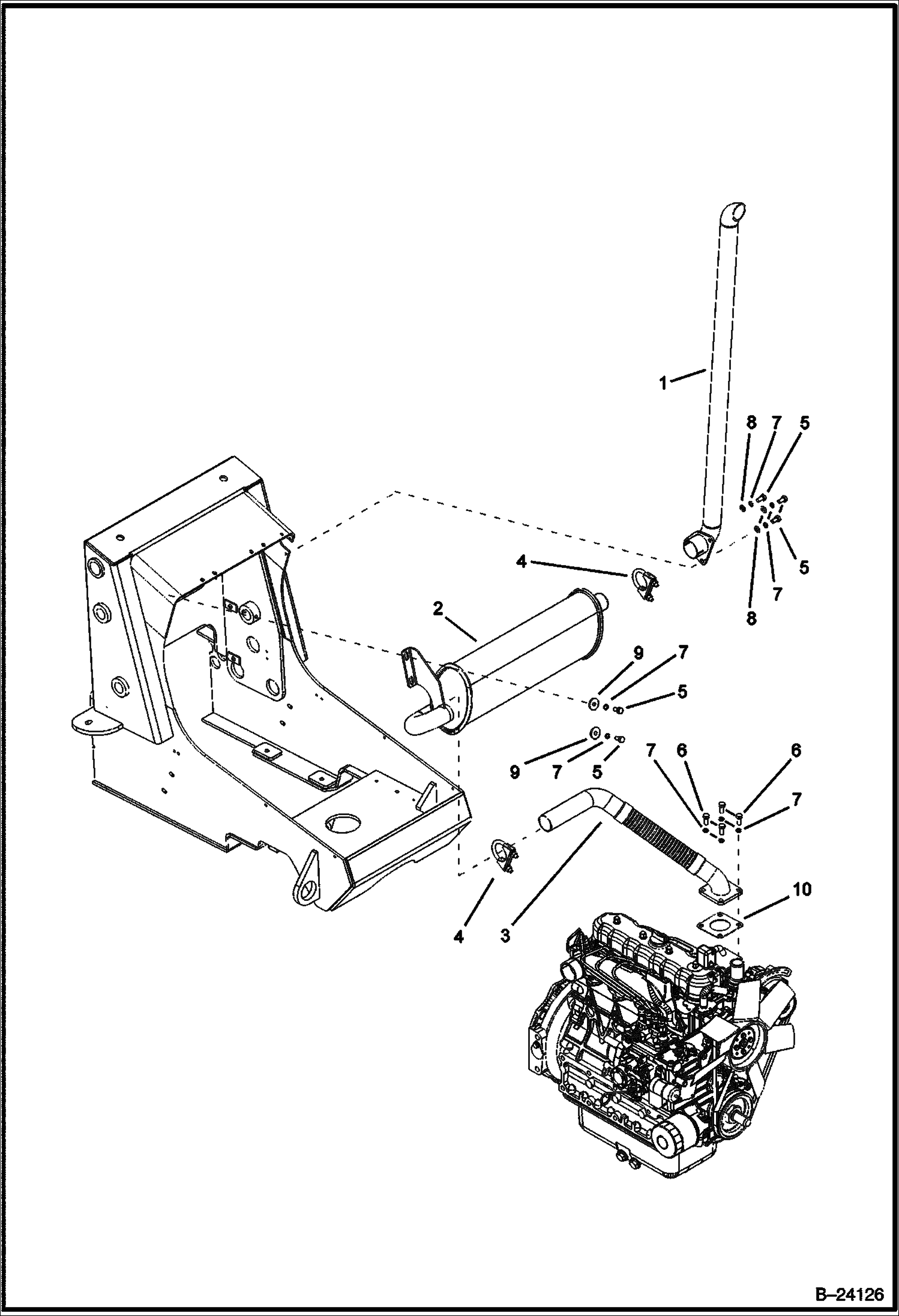 1

8 7 5

5

7

8

4

2

9 7

5

9 7 5

7 6 6

7

10

4 3

B–24126