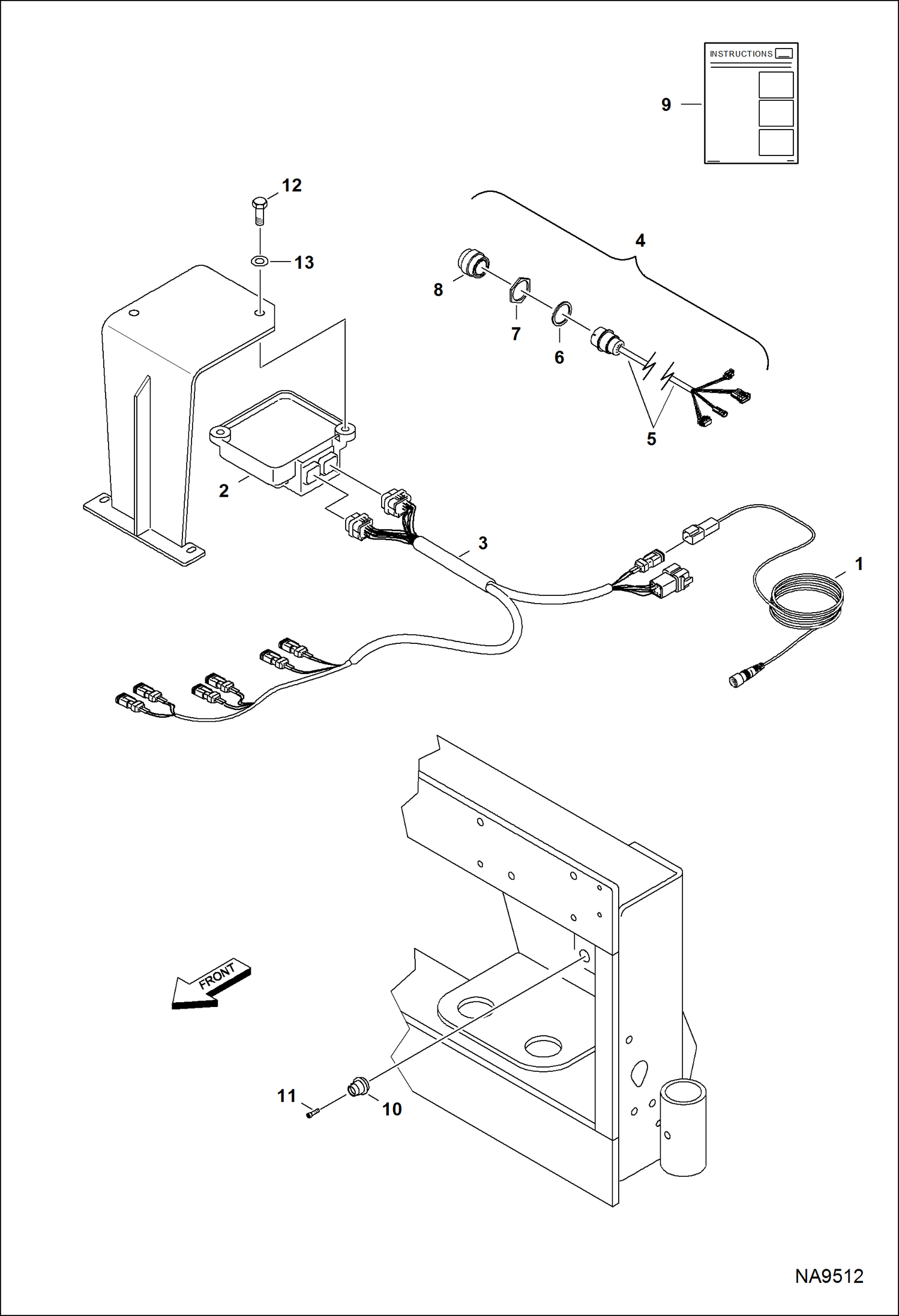 INSTRUCTIONS

9

12

13

4

8

7

6

5

2

3

1

FRONT

11

10

NA9512