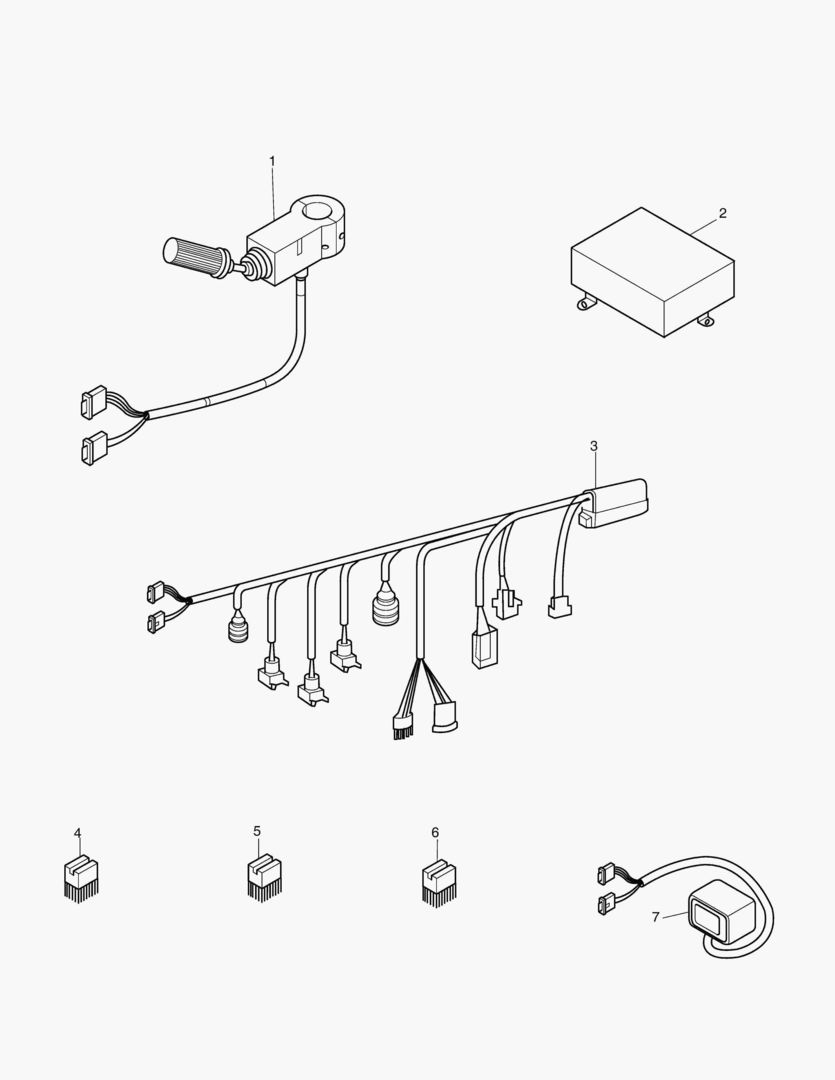 1
2
3
4
5
6
7