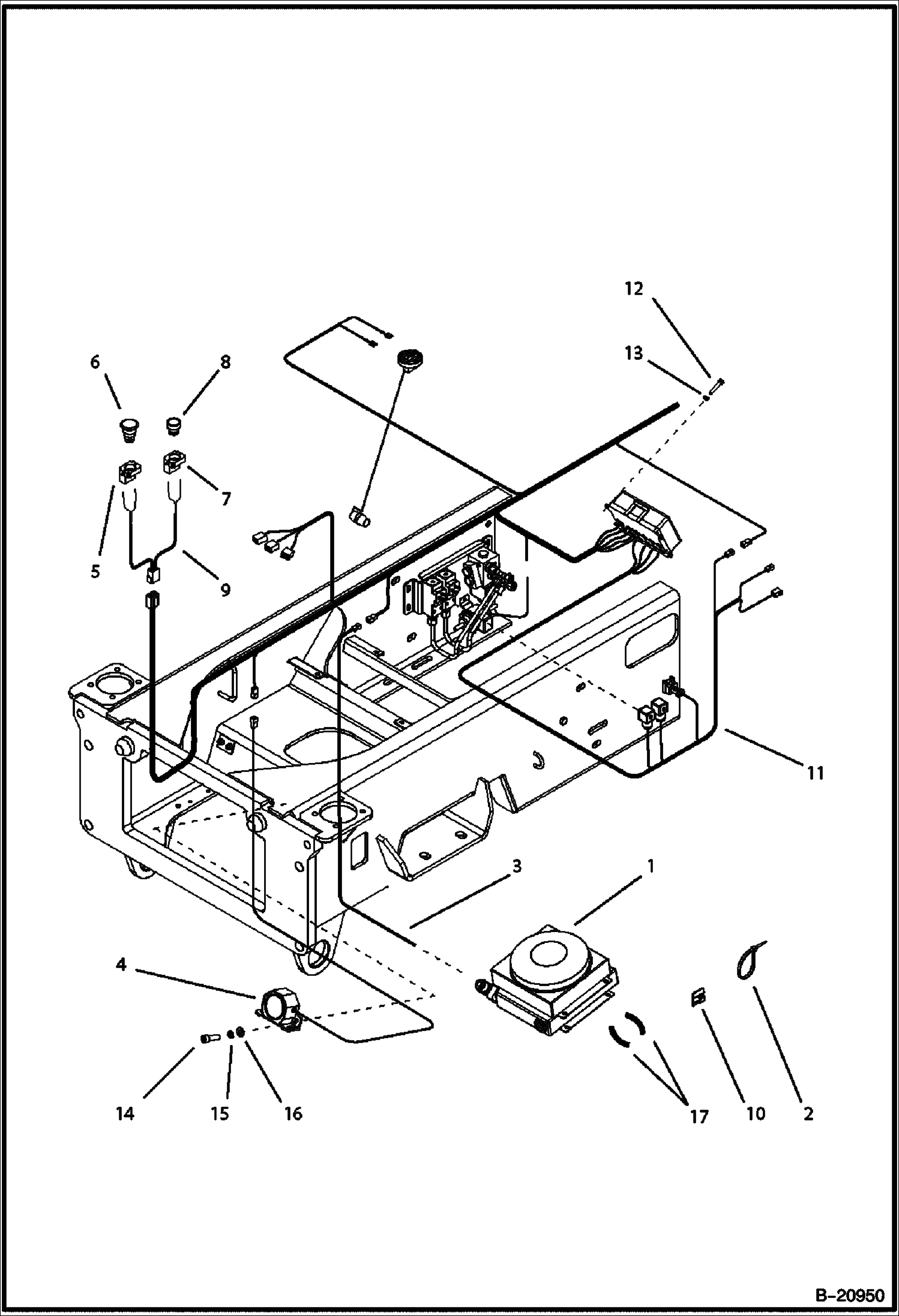 12
13
6
8
7
5
9
11
3
1
4
14
15
16
17
10
2
B-20950