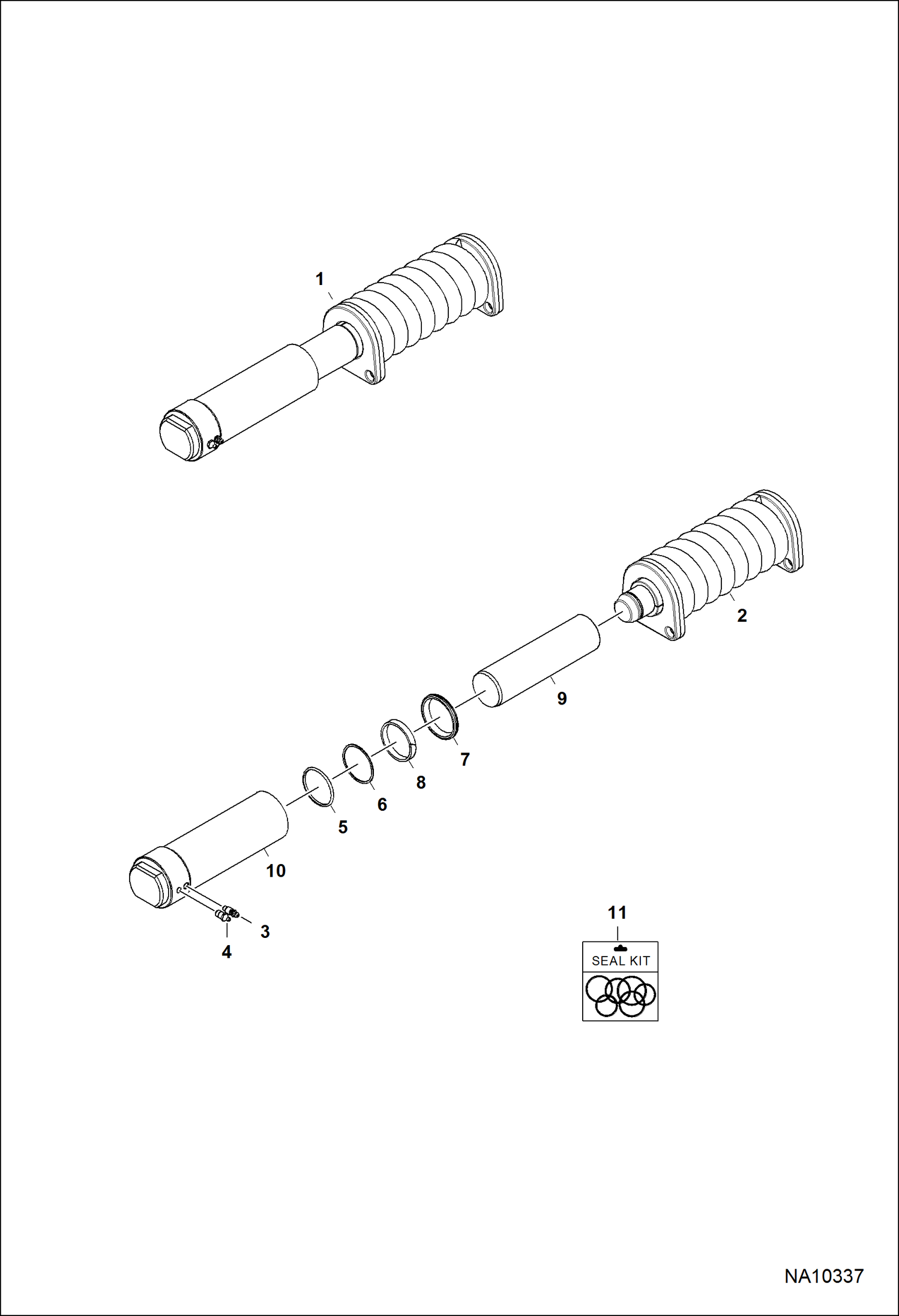 1

2

9

7

8

6

5

10

3

4

11

SEAL KIT

NA10337