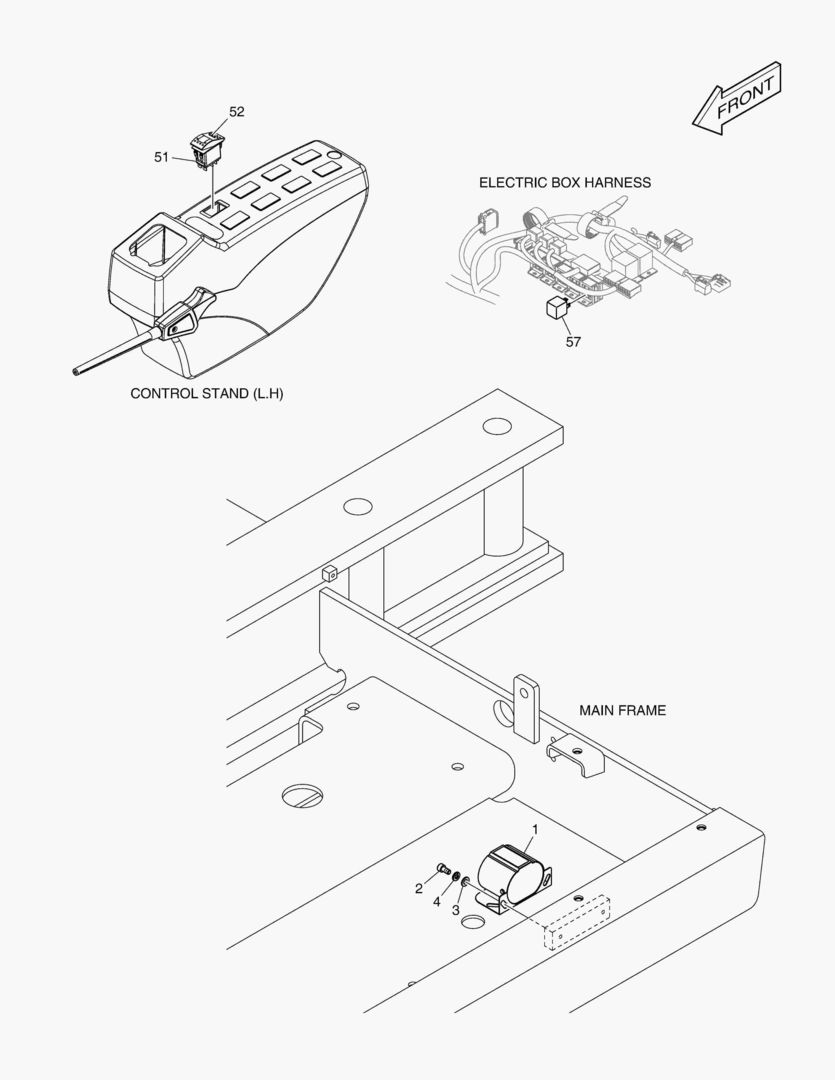 FRONT

52

51

ELECTRIC BOX HARNESS

57

CONTROL STAND (L.H)

MAIN FRAME

1

2

4

3