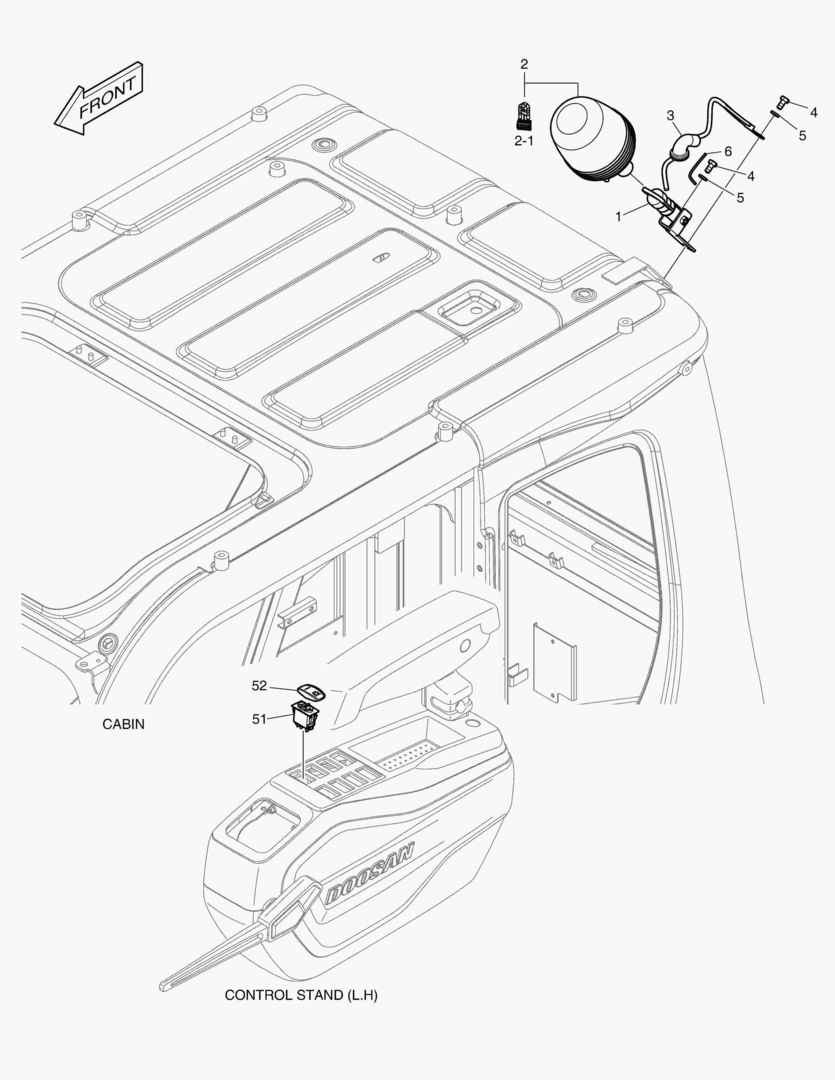 FRONT

2

2-1

3

4

5

6

4

5

1

52

51

CABIN

DOOSAN

CONTROL STAND (L.H)