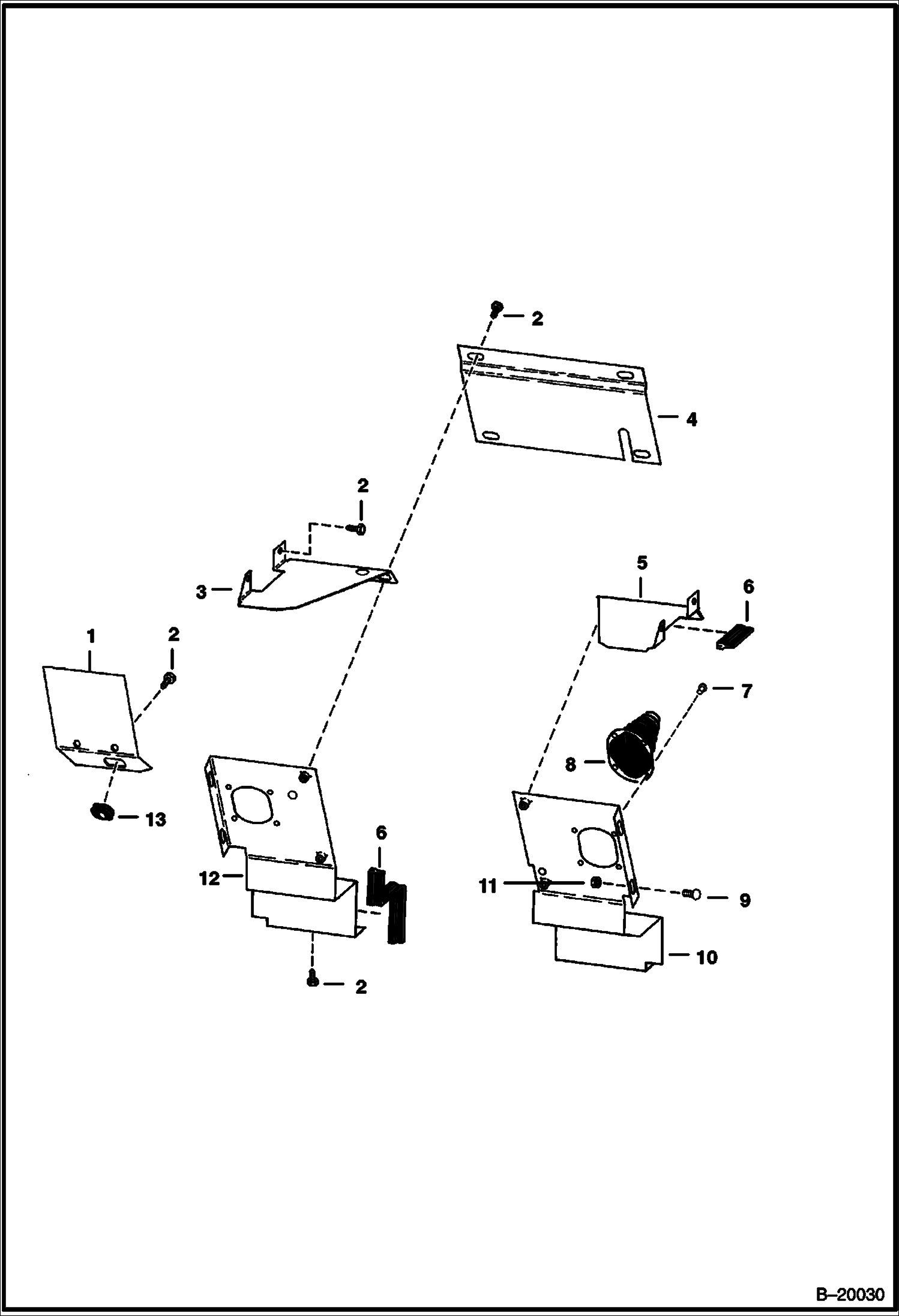 2
4
2
3
5
6
1
2
7
8
13
6
12
11
9
10
2
B–20030