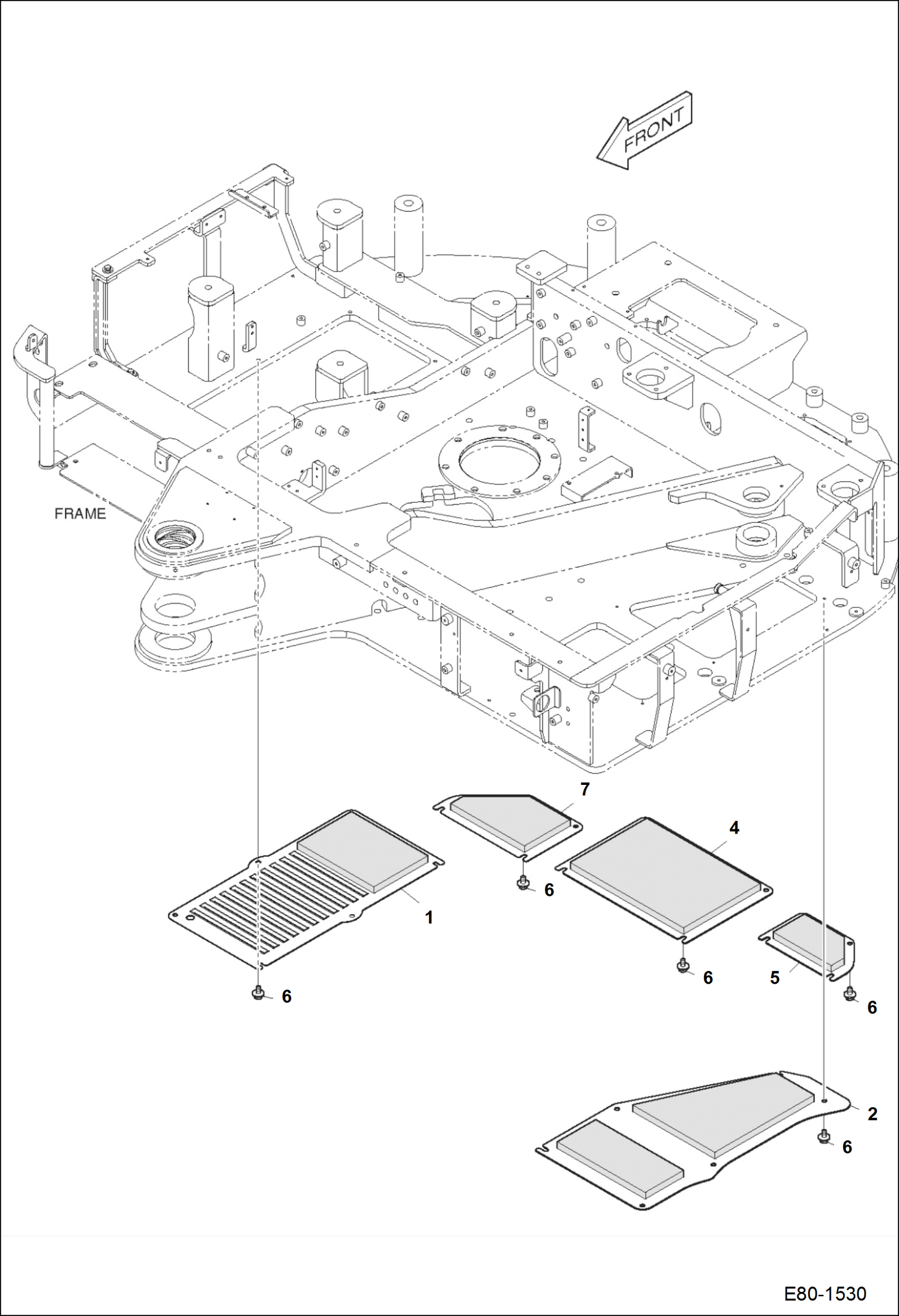 FRONT

FRAME

7

4

6

1

6

5

6

6

2

6

E80-1530