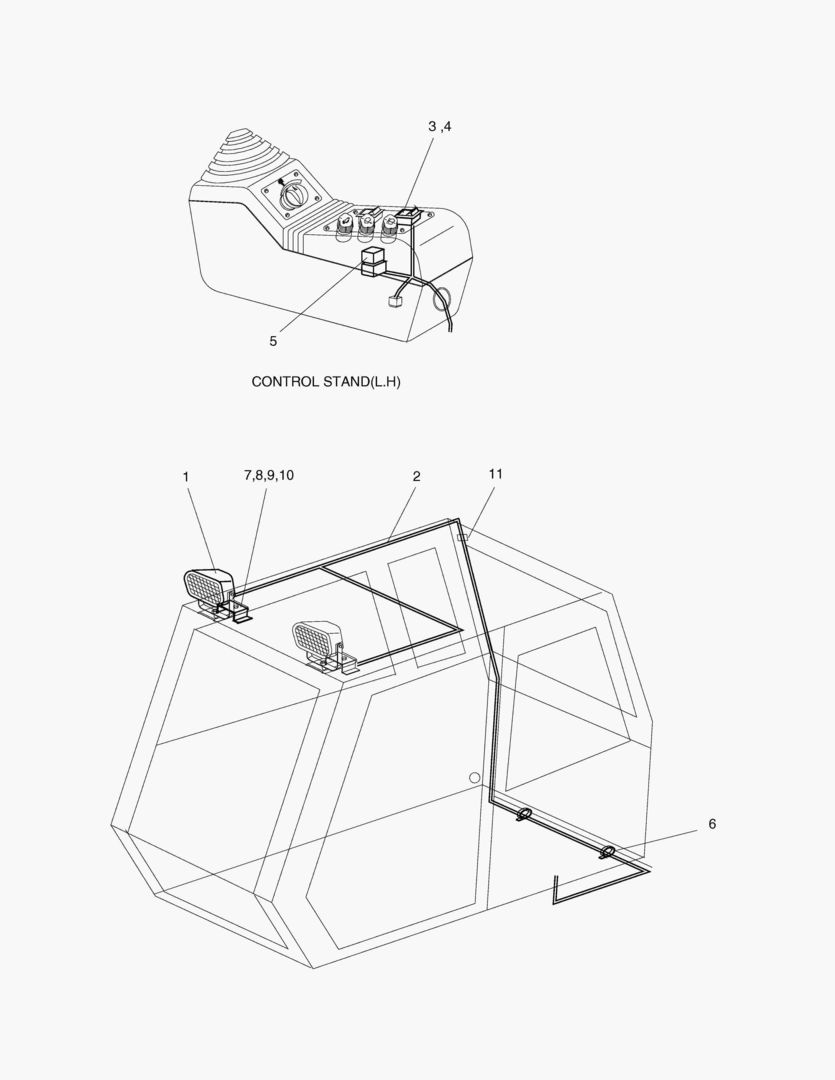 3 ,4

5

CONTROL STAND(L.H)

1

7,8,9,10

2

11

6