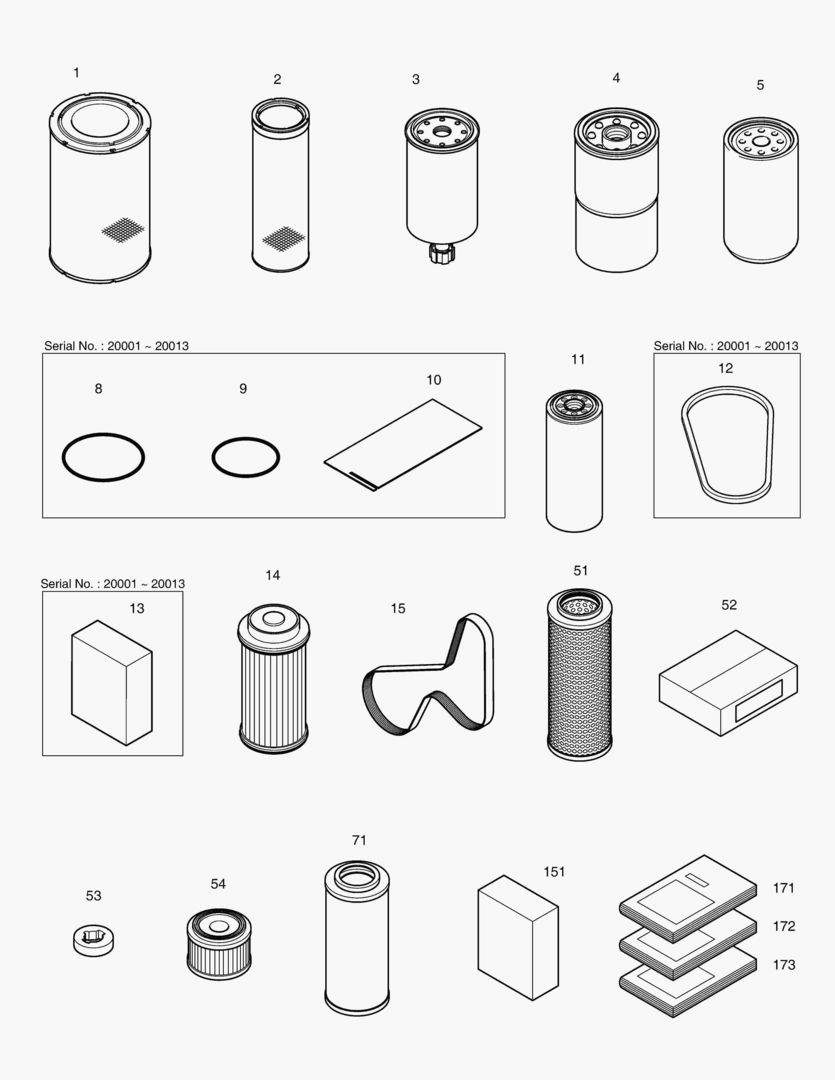 1
2
3
4
5

Serial No. : 20001 ~ 20013
8
9
10

11

Serial No. : 20001 ~ 20013
12

Serial No. : 20001 ~ 20013
13

14
15
51
52

53
54
71
151
171
172
173