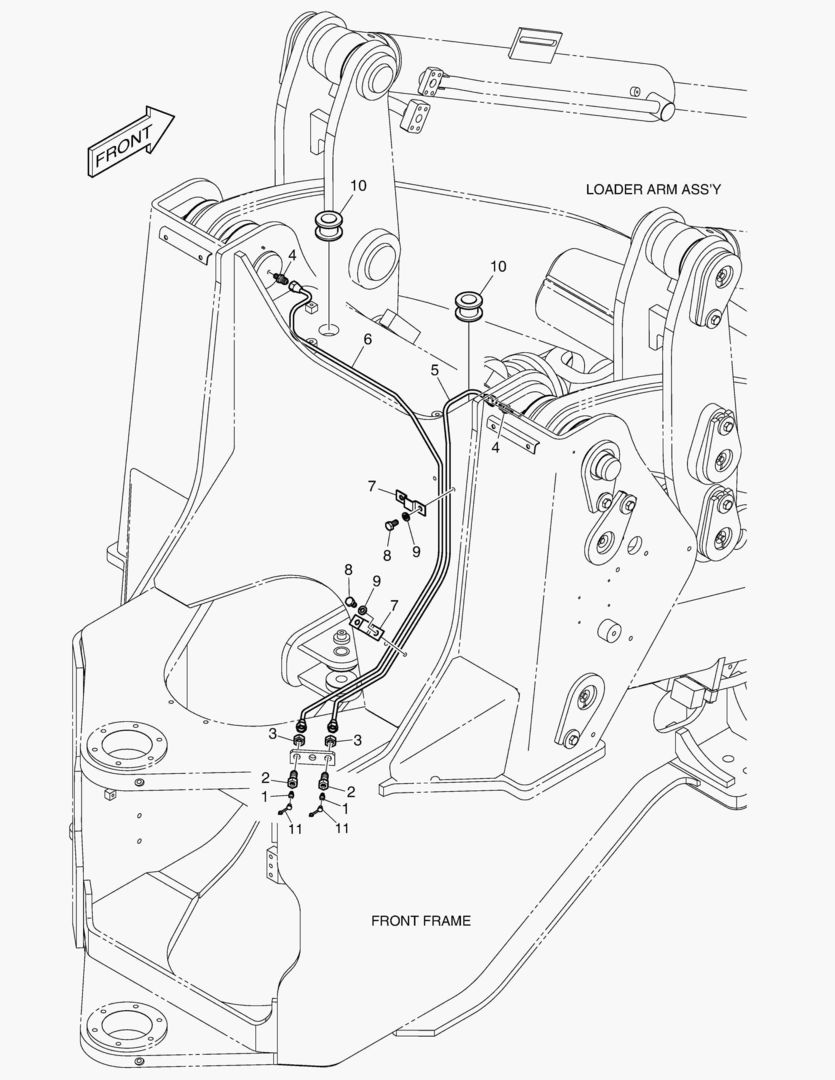 FRONT

LOADER ARM ASS'Y

10

10

4

6

5

4

7

8

9

8

9

7

3

3

2

2

1

1

11

11

FRONT FRAME