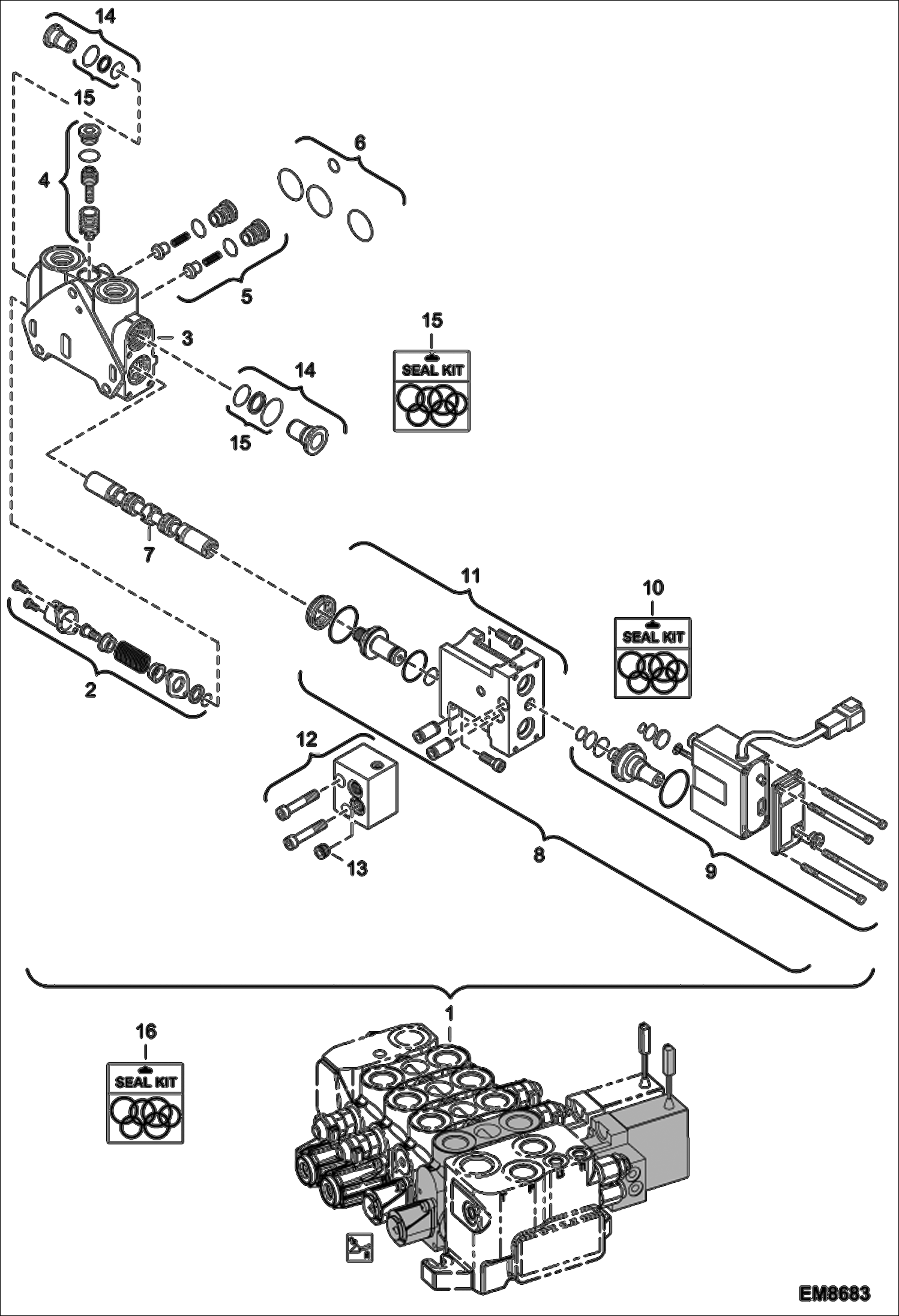 14
15
4
6
5
3
15
SEAL KIT
14
15
7
11
10
SEAL KIT
2
12
13
8
9
1
16
SEAL KIT
EM8683