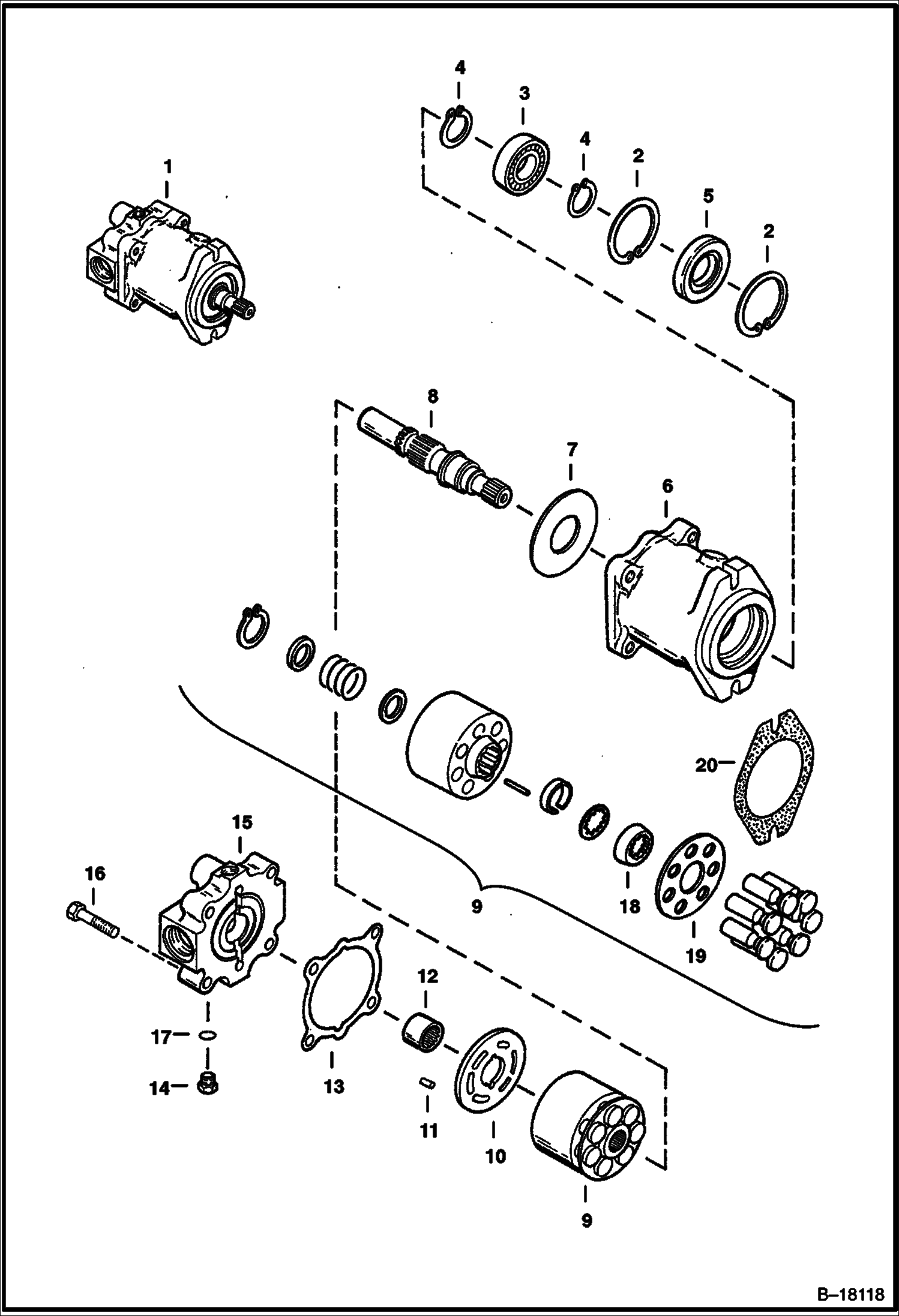 4
3
4
2
5
2
1
8
7
6
20
15
16
9
18
19
12
17
14
13
11
10
9
B–18118