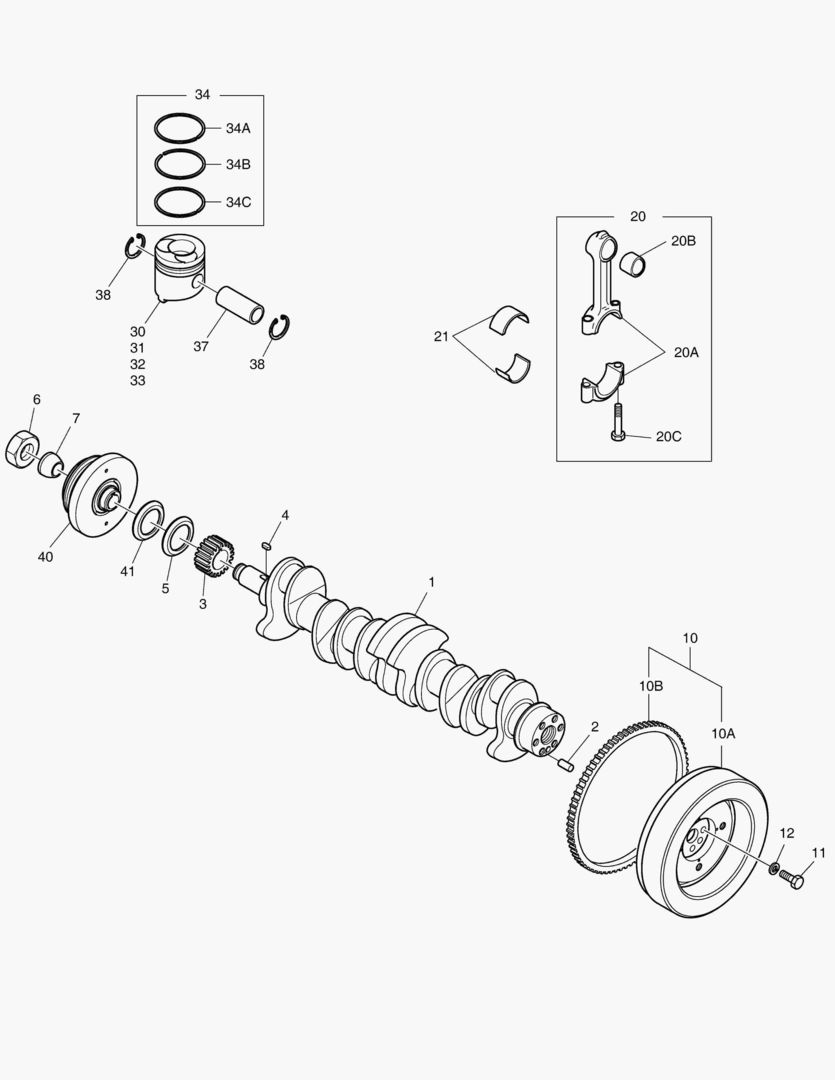 34
34A
34B
34C
38
30
31
32
33
37
38
20
20B
21
20A
20C
6
7
40
41
5
3
4
1
2
10
10B
10A
12
11