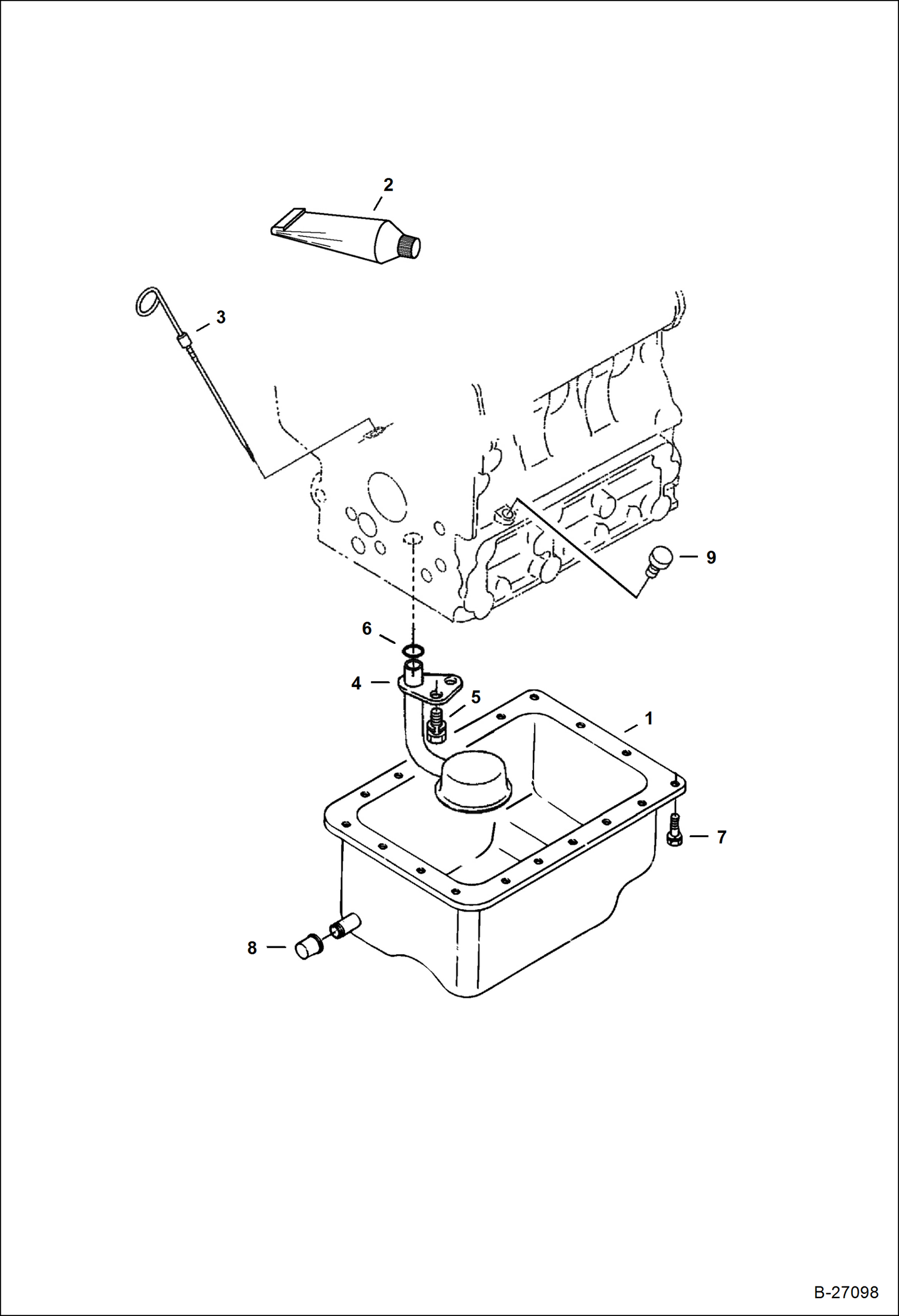 2

3

9

6

4

5

1

7

8

B-27098