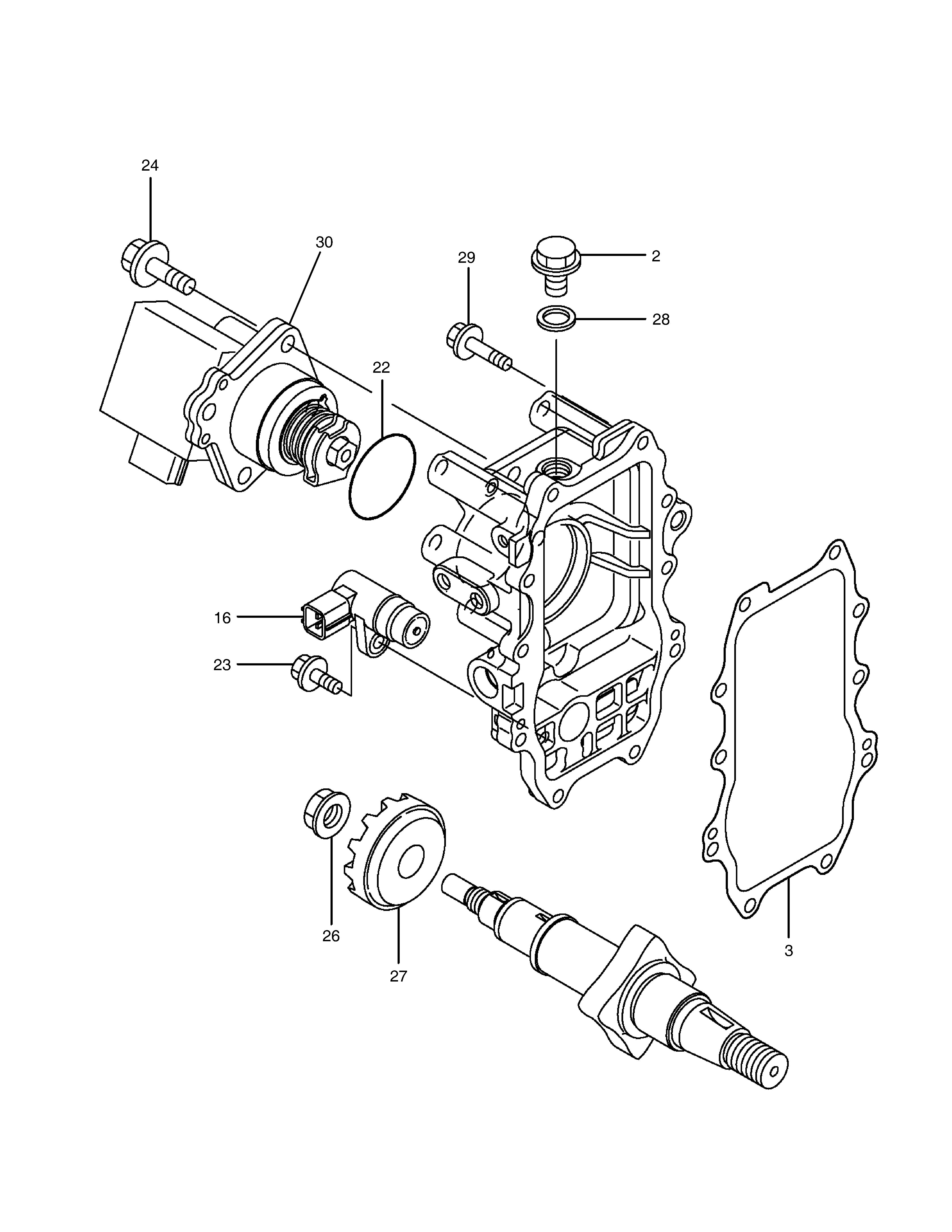 24
30
29
2
28
22
16
23
26
27
3