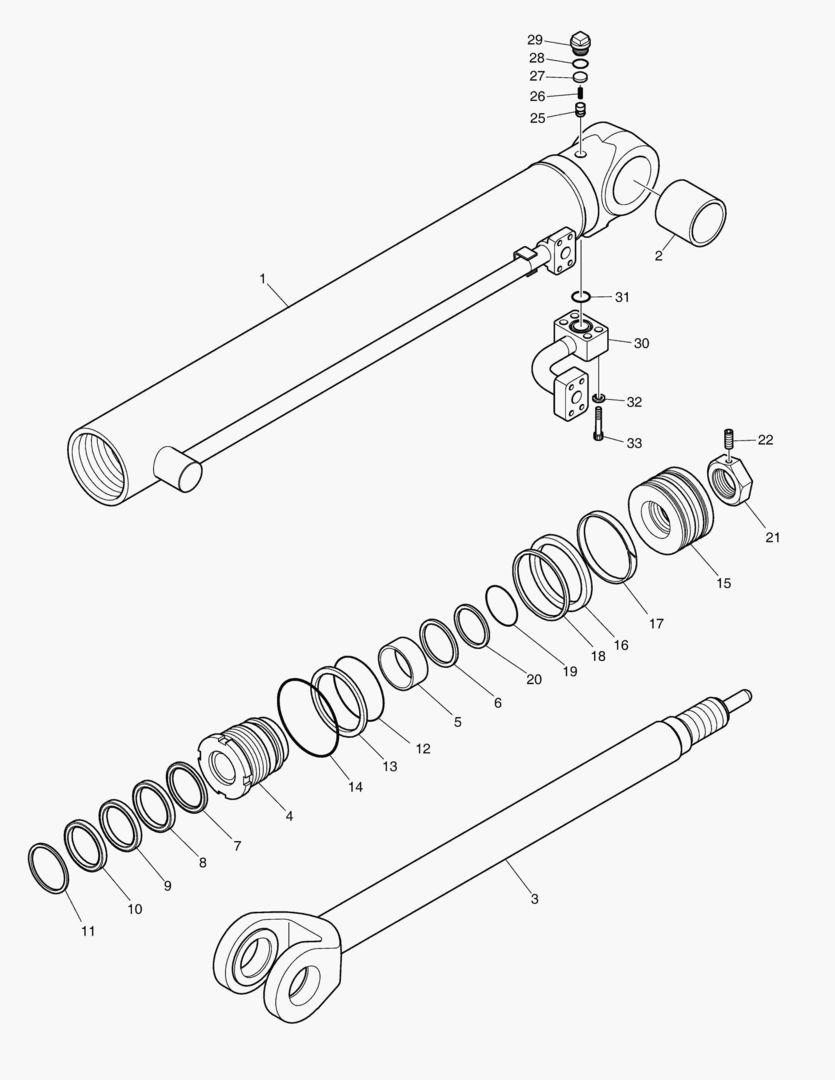 29
28
27
26
25
2
1
31
30
32
33
22
21
15
17
16
18
19
20
6
5
12
13
14
4
7
8
9
10
11
3