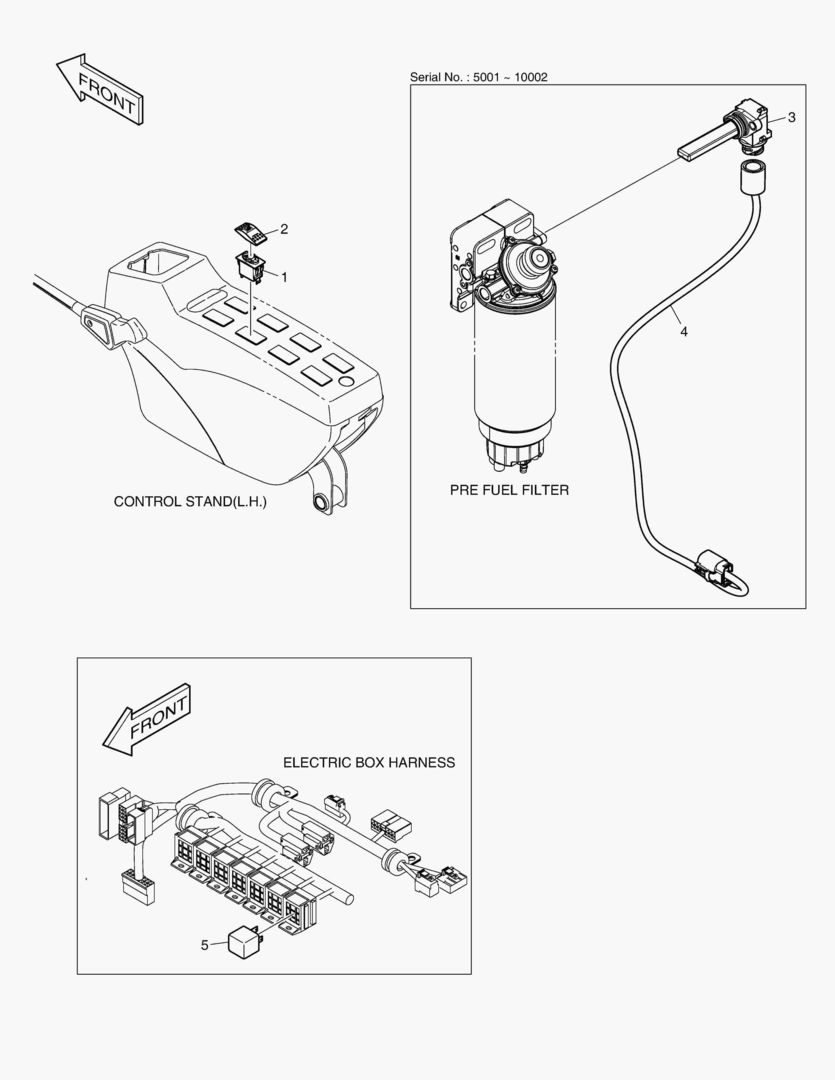 FRONT

2

1

CONTROL STAND(L.H.)

Serial No. : 5001 ~ 10002

3

4

PRE FUEL FILTER

FRONT

ELECTRIC BOX HARNESS

5