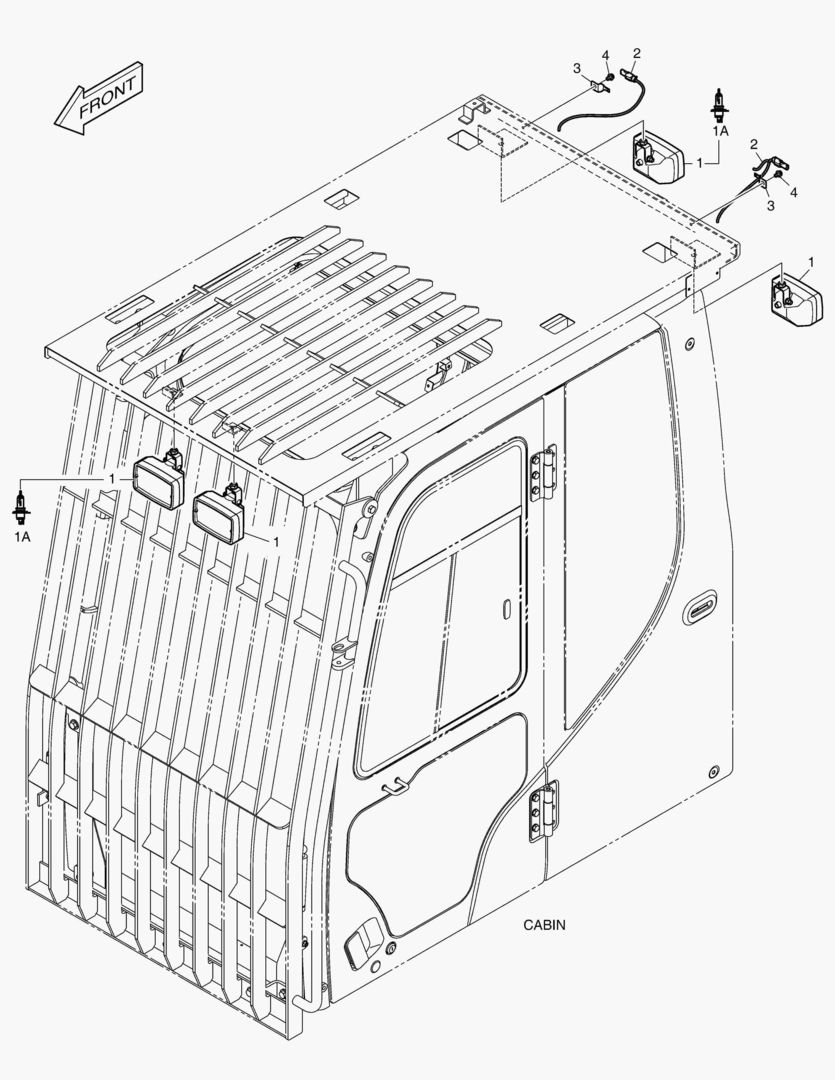 FRONT

3
4
2
1A
1
2
4
3
1
1
1A
1
CABIN