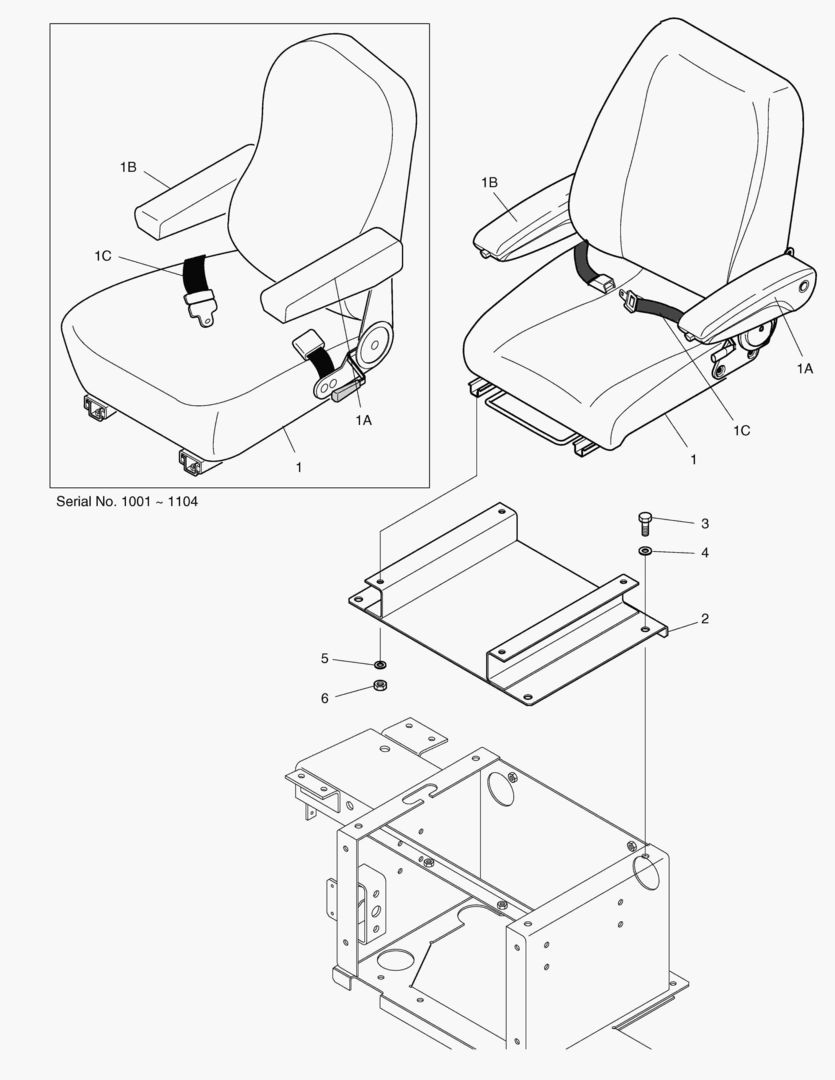 1B
1C
1A
1
Serial No. 1001 ~ 1104
1B
1A
1C
1
3
4
2
5
6