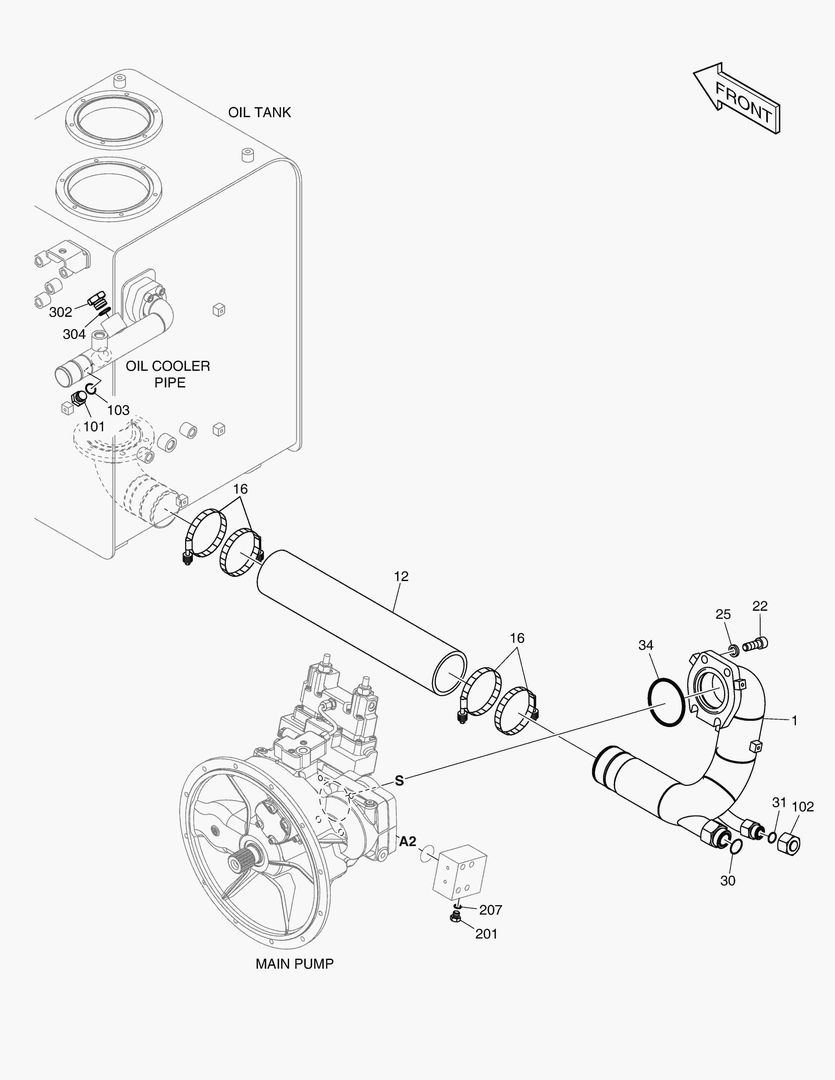 FRONT

OIL TANK

302

304

OIL COOLER PIPE

103

101

16

12

16

25

22

34

1

S

A2

31

102

30

207

201

MAIN PUMP