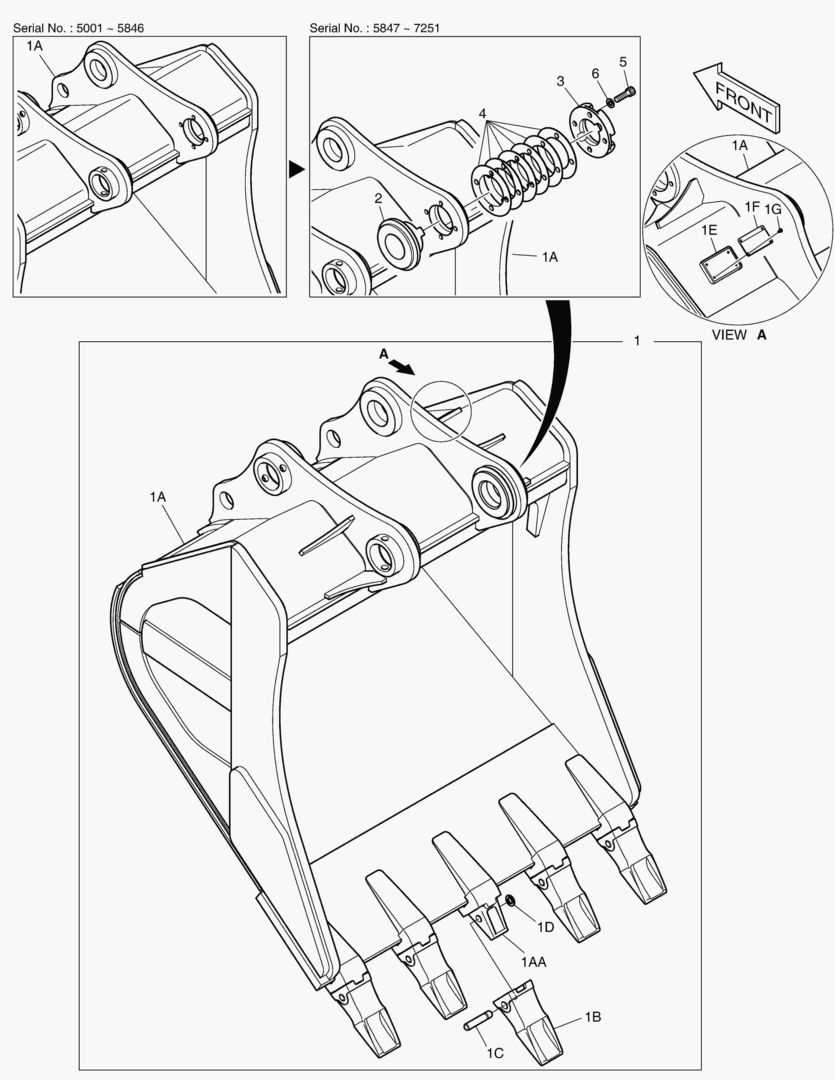 Serial No. : 5001 ~ 5846

1A

Serial No. : 5847 ~ 7251

3 6 5

4

2

1A

FRONT

1A

1F 1G

1E

VIEW A

1

A

1A

1D

1AA

1B

1C