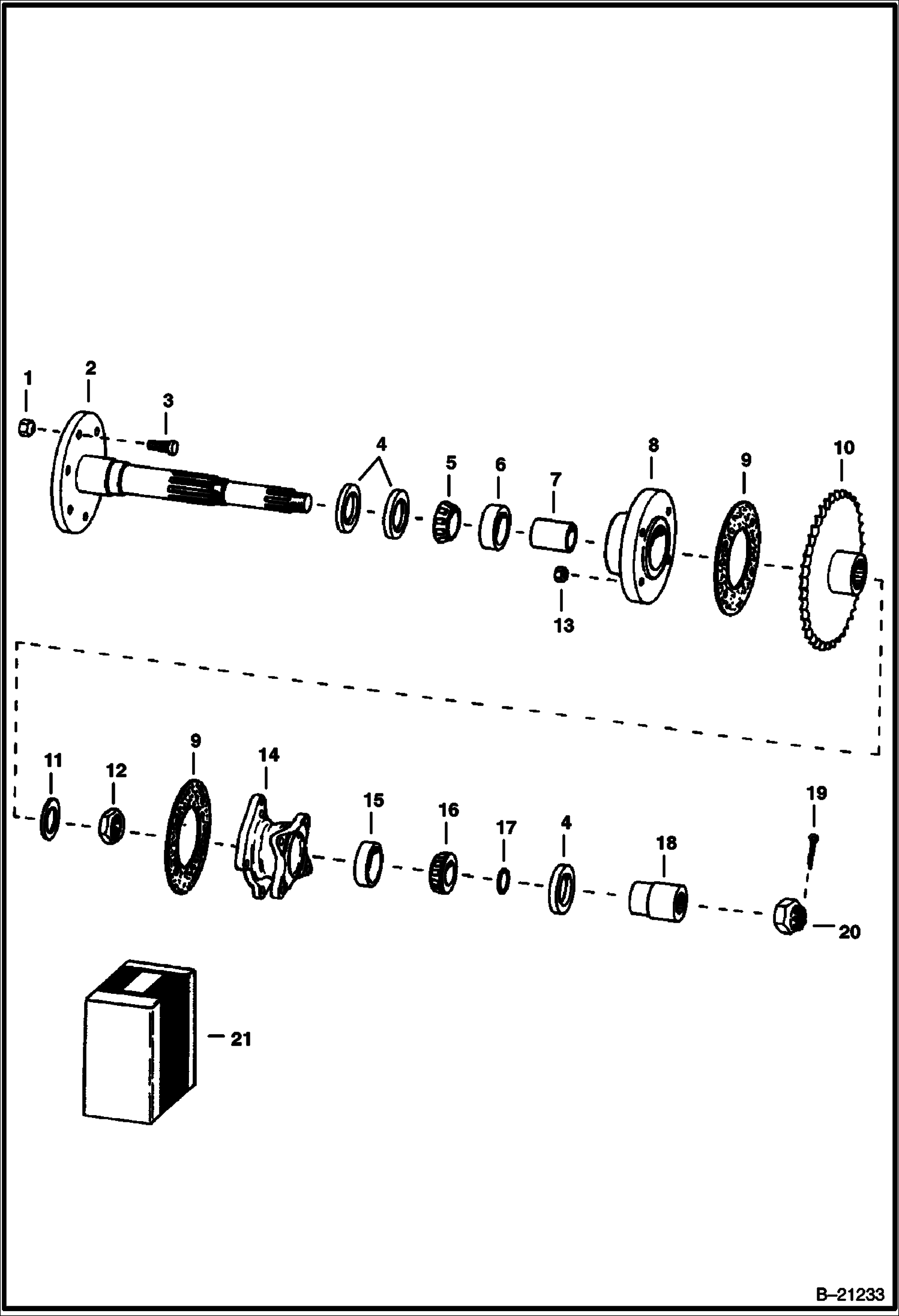 1
2
3
4
5
6
7
8
9
10
13
11
12
9
14
15
16
17
4
18
19
20
21
B–21233