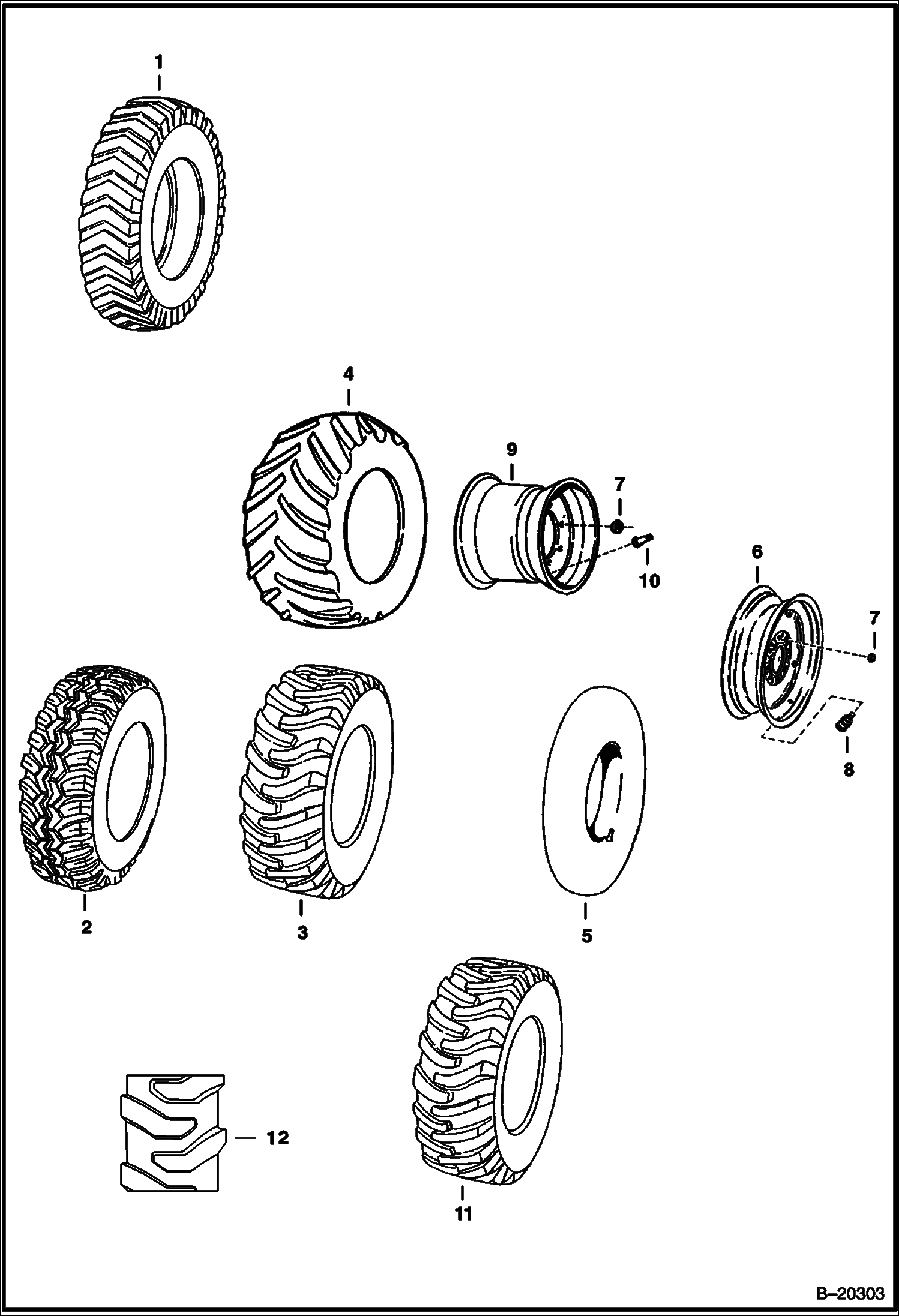 1

4

9

7

10

6

7

8

2

3

5

12

11

B–20303