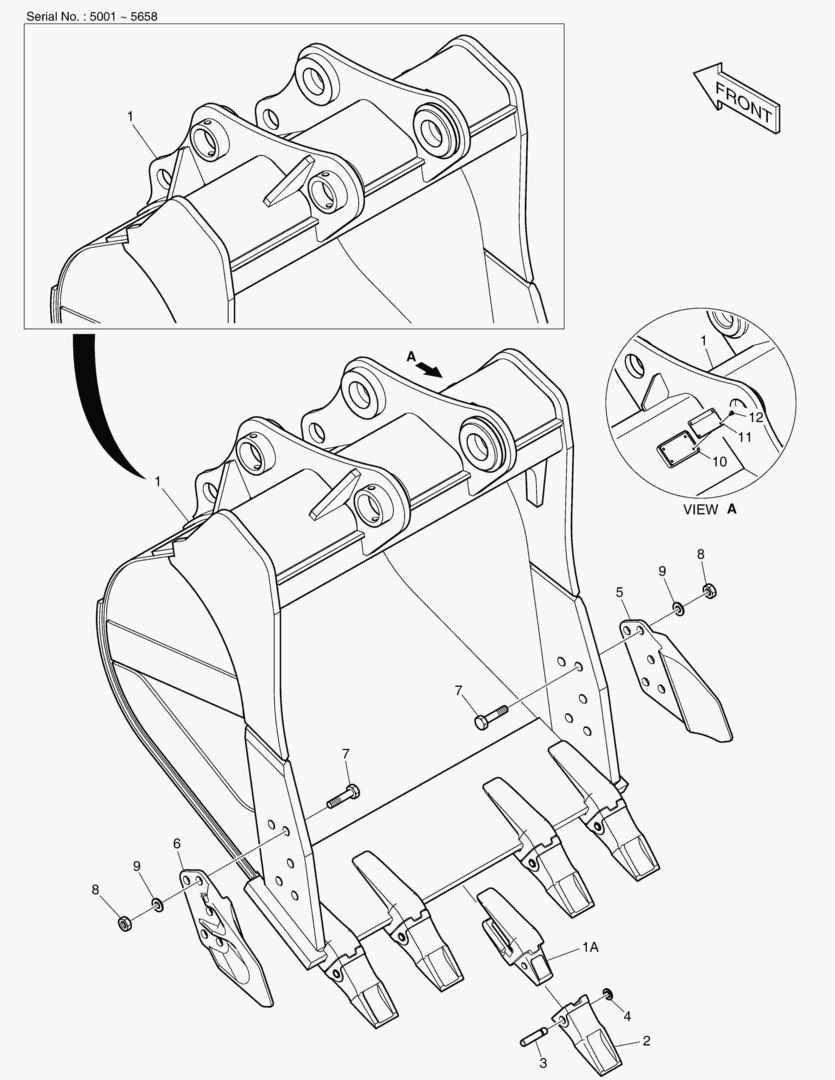 Serial No. : 5001 ~ 5658

FRONT

1

A

1

12

11

10

VIEW A

1

8

9

5

7

7

6

9

8

1A

4

2

3