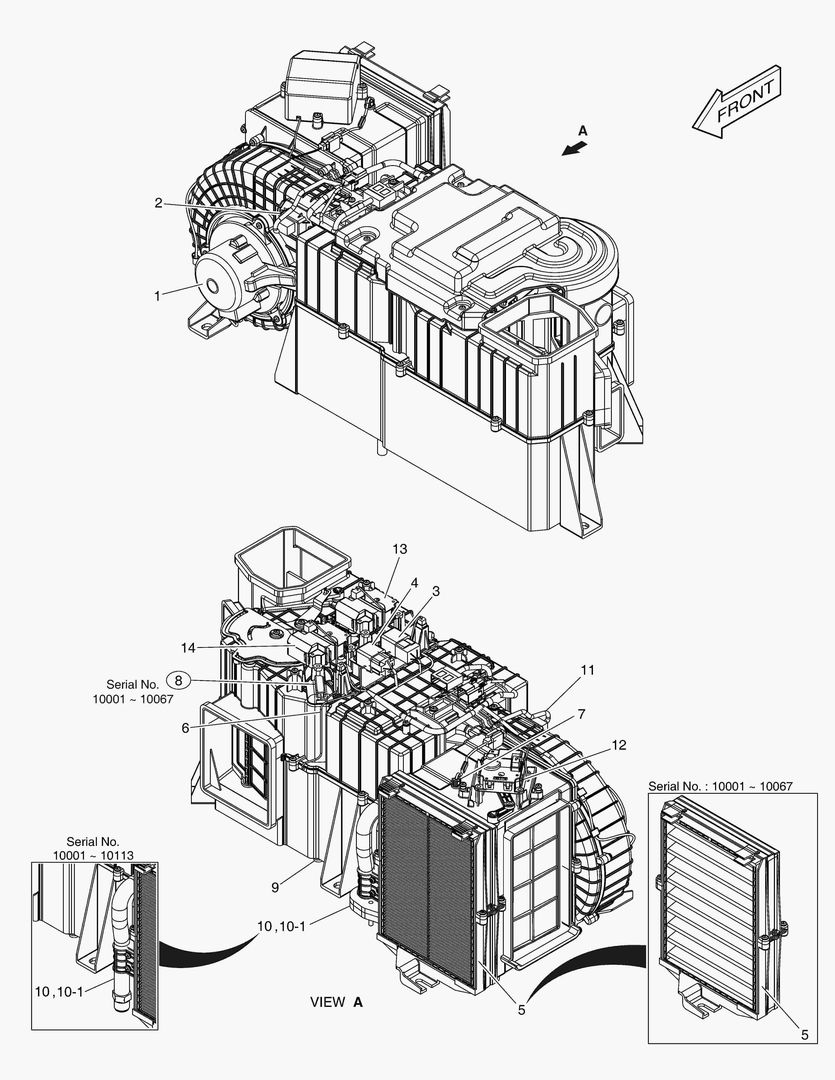 FRONT

A

2

1

13

4

3

14

Serial No. 8
10001 ~ 10067

6

11

7

12

Serial No. : 10001 ~ 10067

Serial No.
10001 ~ 10113

9

10,10-1

10,10-1

VIEW A

5

5