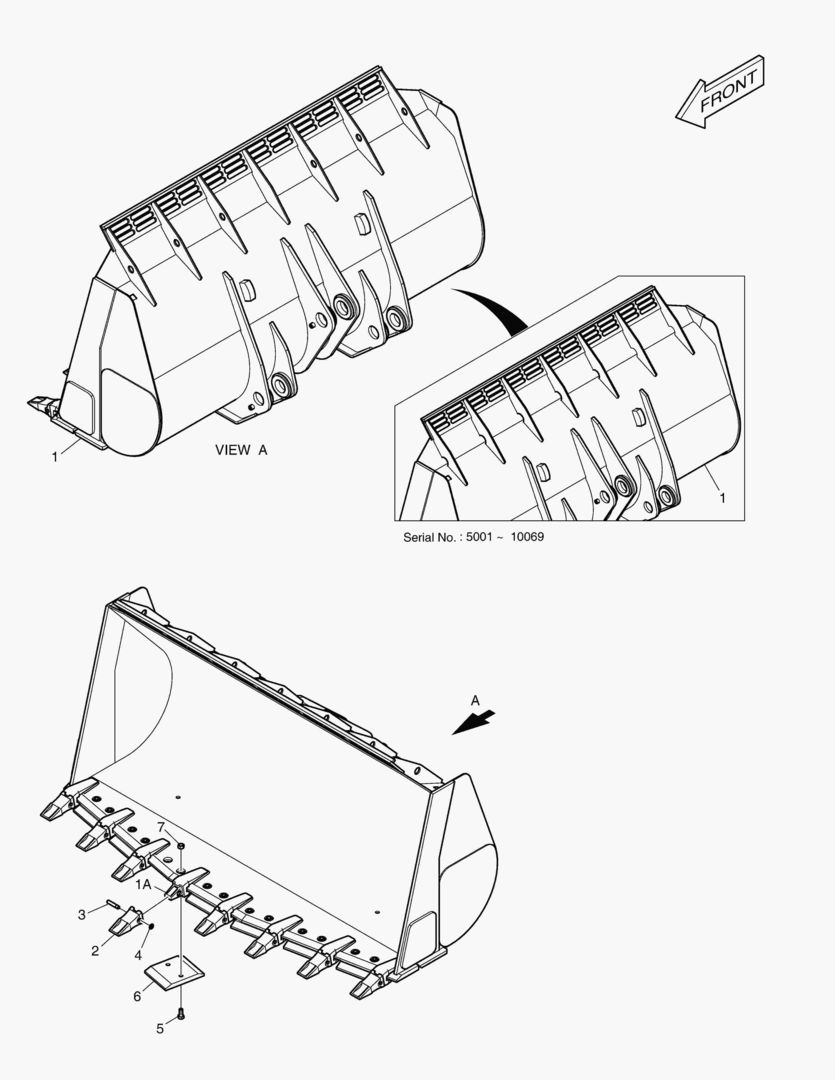 FRONT

1

VIEW A

1

Serial No. : 5001 ~ 10069

A

7

1A

3

2

4

6

5